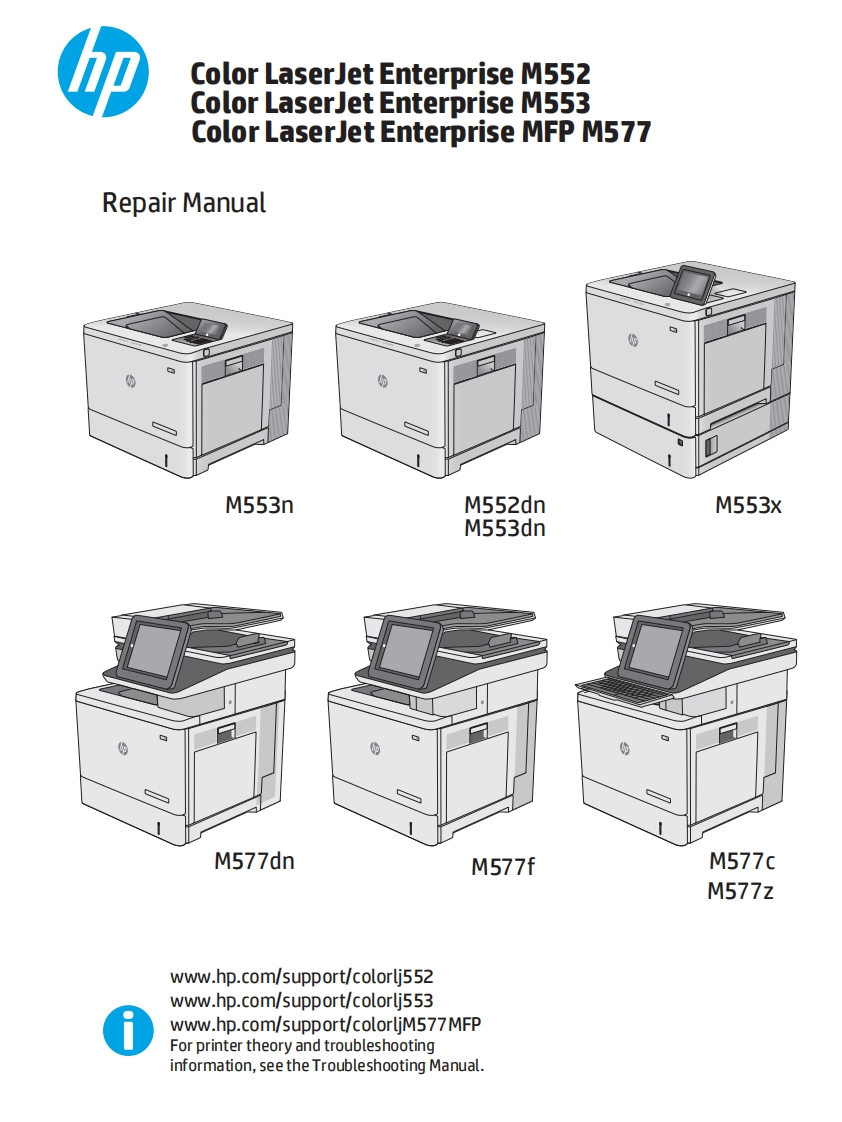 hp

Color LaserJet Enterprise M552
Color LaserJet Enterprise M553
Color LaserJet Enterprise MFP M577

Repair Manual

M553n

M552dn
M553dn

M553x

M577dn

M577f

M577c
M577z

www.hp.com/support/colorlj552
www.hp.com/support/colorlj553
www.hp.com/support/colorljM577MFP
For printer theory and troubleshooting information, see the Troubleshooting Manual.