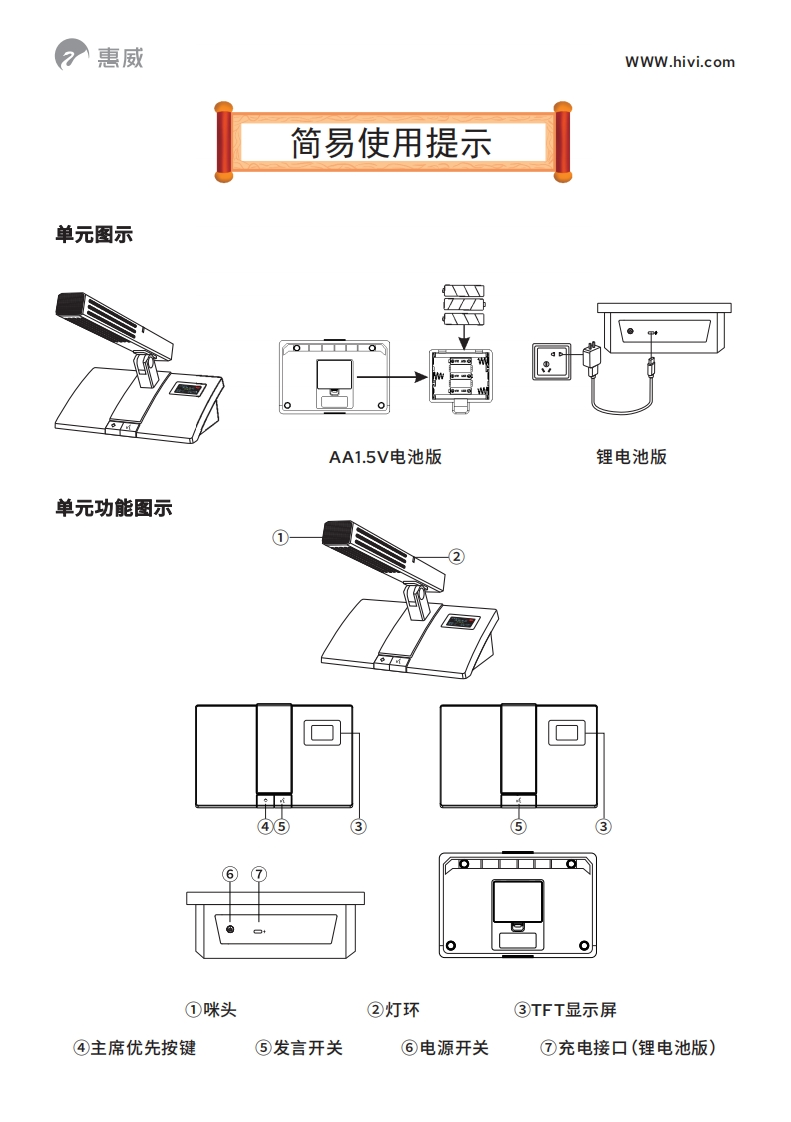 惠威

WWW.hivi.com

简易使用提示

单元图示

AA1.5V电池版

锂电池版

单元功能图示

①

②

④⑤

③

⑤

③

⑥

⑦

①咪头 ②灯环 ③TFT显示屏

④主席优先按键 ⑤发言开关 ⑥电源开关 ⑦充电接口(锂电池版)