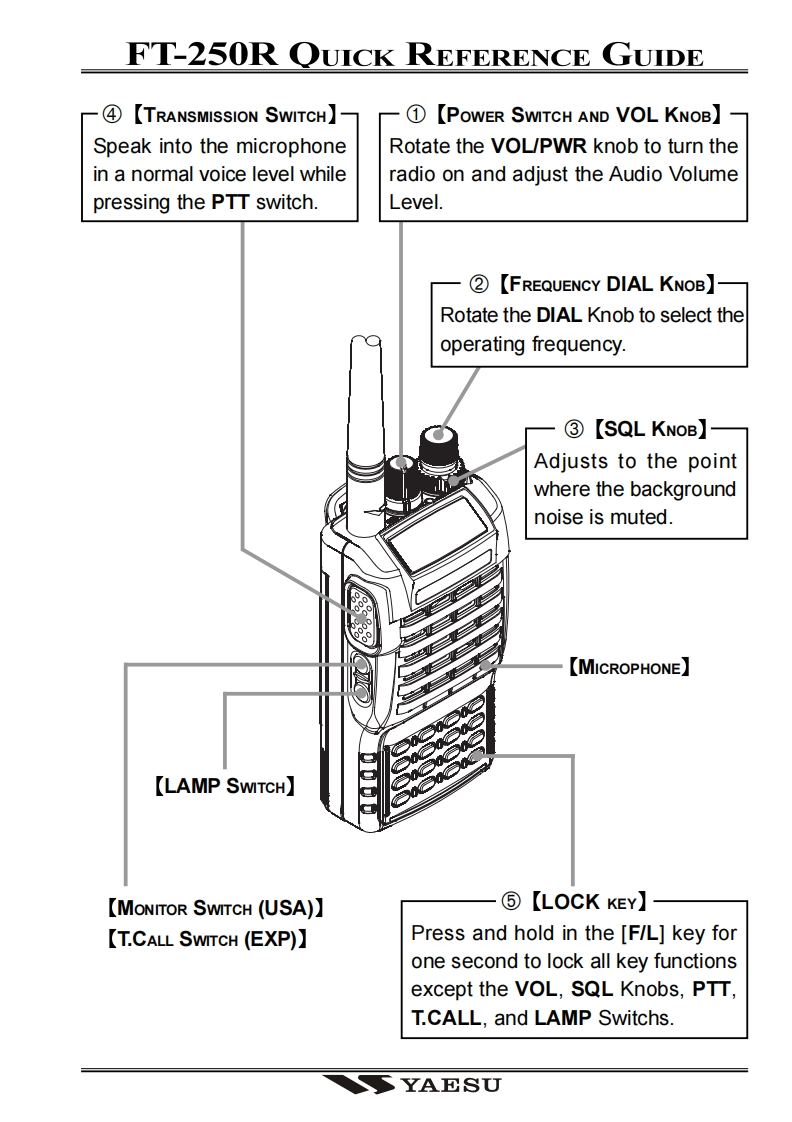 FT-250R QUICK REFERENCE GUIDE

④【TRANSMISSION SWITCH】
Speak into the microphone in a normal voice level while pressing the PTT switch.

①【POWER SWITCH AND VOL KNOB】
Rotate the VOL/PWR knob to turn the radio on and adjust the Audio Volume Level.

②【FREQUENCY DIAL KNOB】
Rotate the DIAL Knob to select the operating frequency.

③【SQL KNOB】
Adjusts to the point where the background noise is muted.

【MICROPHONE】

【LAMP SWITCH】

【MONITOR SWITCH (USA)】
【T.CALL SWITCH (EXP)】

⑤【LOCK KEY】
Press and hold in the [F/L] key for one second to lock all key functions except the VOL, SQL Knobs, PTT, T.CALL, and LAMP Switchs.

YAESU