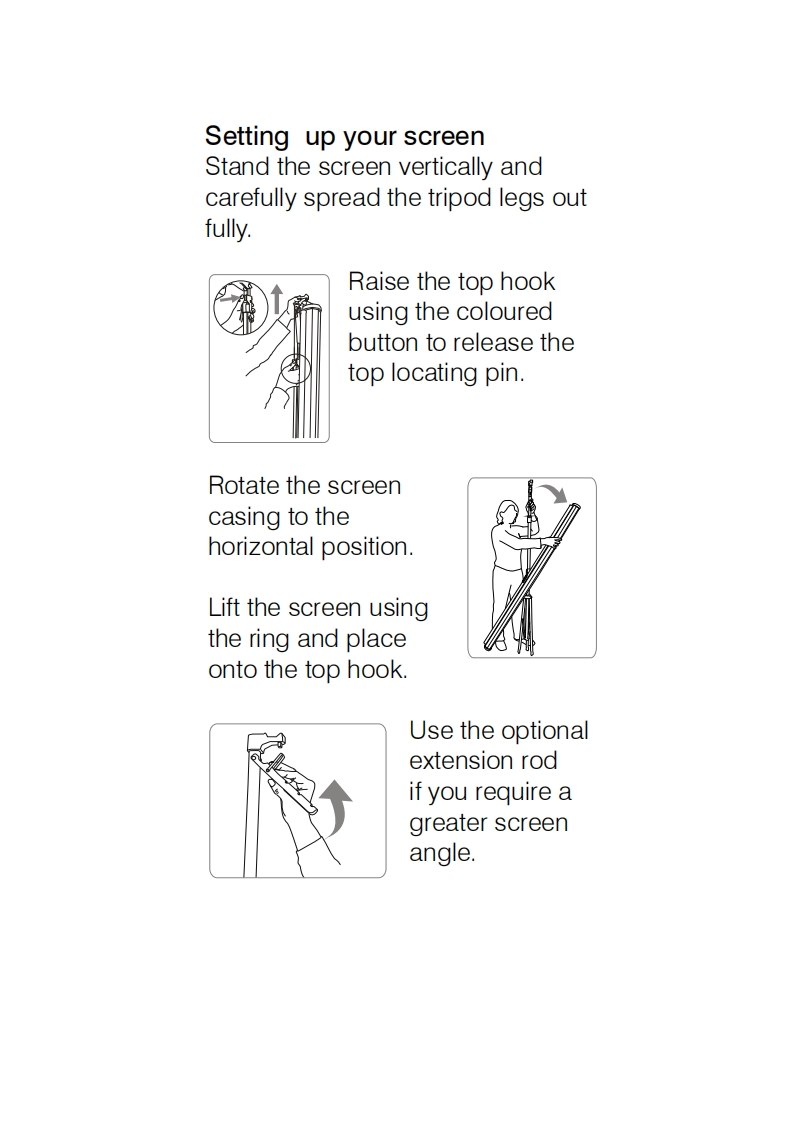 Setting up your screen
Stand the screen vertically and carefully spread the tripod legs out fully.

Raise the top hook using the coloured button to release the top locating pin.

Rotate the screen casing to the horizontal position.

Lift the screen using the ring and place onto the top hook.

Use the optional extension rod if you require a greater screen angle.