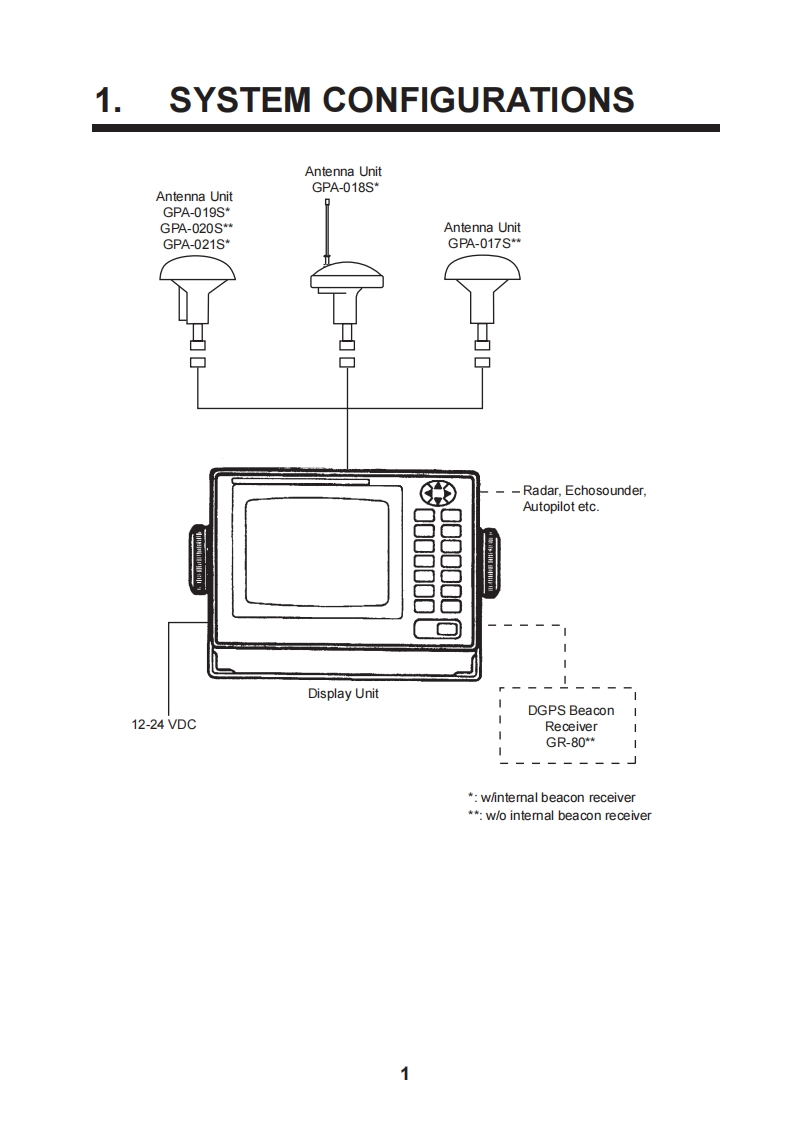 1. SYSTEM CONFIGURATIONS

Antenna Unit
GPA-019S*
GPA-020S**
GPA-021S*

Antenna Unit
GPA-018S*

Antenna Unit
GPA-017S**

Radar, Echosounder, Autopilot etc.

Display Unit

12-24 VDC

DGPS Beacon
Receiver
GR-80**

*: w/internal beacon receiver
**: w/o internal beacon receiver

1