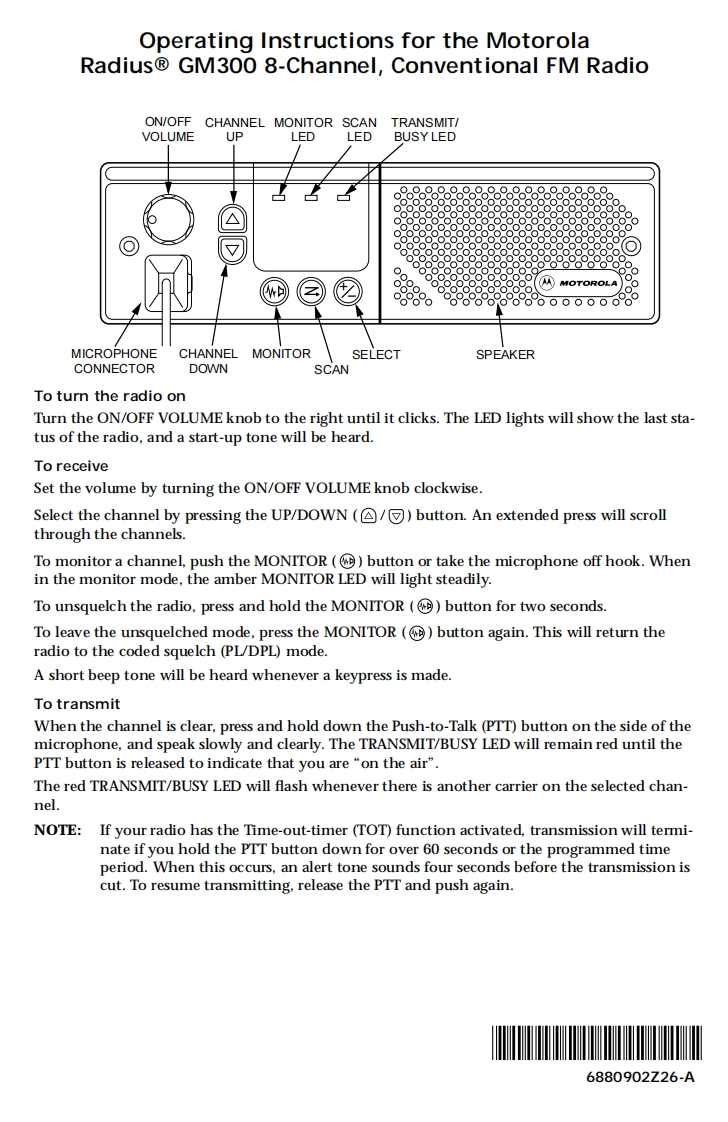 Operating Instructions for the Motorola Radius® GM300 8-Channel, Conventional FM Radio

ON/OFF VOLUME
CHANNEL UP
MONITOR LED
SCAN LED
TRANSMIT/ BUSY LED
MOTOROLA
MICROPHONE CONNECTOR
CHANNEL DOWN
MONITOR
SCAN
SELECT
SPEAKER

To turn the radio on
Turn the ON/OFF VOLUME knob to the right until it clicks. The LED lights will show the last status of the radio, and a start-up tone will be heard.

To receive
Set the volume by turning the ON/OFF VOLUME knob clockwise.

Select the channel by pressing the UP/DOWN ( / ) button. An extended press will scroll through the channels.

To monitor a channel, push the MONITOR ( ) button or take the microphone off hook. When in the monitor mode, the amber MONITOR LED will light steadily.

To unsquelch the radio, press and hold the MONITOR ( ) button for two seconds.

To leave the unsquelched mode, press the MONITOR ( ) button again. This will return the radio to the coded squelch (PL/DPL) mode.

A short beep tone will be heard whenever a keypress is made.

To transmit
When the channel is clear, press and hold down the Push-to-Talk (PTT) button on the side of the microphone, and speak slowly and clearly. The TRANSMIT/BUSY LED will remain red until the PTT button is released to indicate that you are “on the air”.

The red TRANSMIT/BUSY LED will flash whenever there is another carrier on the selected channel.

NOTE: If your radio has the Time-out-timer (TOT) function activated, transmission will terminate if you hold the PTT button down for over 60 seconds or the programmed time period. When this occurs, an alert tone sounds four seconds before the transmission is cut. To resume transmitting, release the PTT and push again.

6880902Z26-A