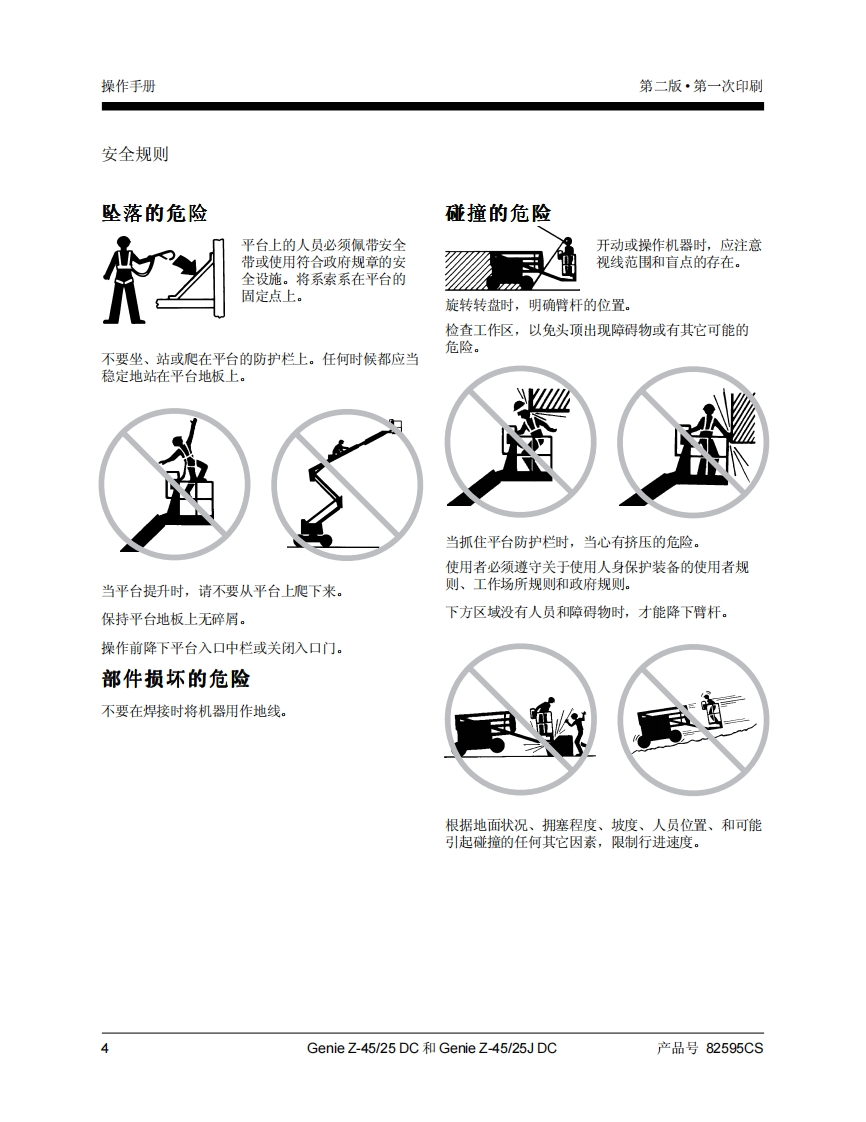 操作手册

第二版 • 第一次印刷

安全规则

坠落的危险

平台上的人员必须佩带安全带或使用符合政府规章的安全设施。将系索系在平台的固定点上。

不要坐、站或爬在平台的防护栏上。任何时候都应当稳定地站在平台地板上。

当平台提升时，请不要从平台上爬下来。

保持平台地板上无碎屑。

操作前降下平台入口中栏或关闭入口门。

部件损坏的危险

不要在焊接时将机器用作地线。

碰撞的危险

开动或操作机器时，应注意视线范围和盲点的存在。

旋转转盘时，明确臂杆的位置。

检查工作区，以免头顶出现障碍物或有其它可能的危险。

当抓住平台防护栏时，当心有挤压的危险。

使用者必须遵守关于使用人身保护装备的使用者规则、工作场所规则和政府规则。

下方区域没有人员和障碍物时，才能降下臂杆。

根据地面状况、拥塞程度、坡度、人员位置、和可能引起碰撞的任何其它因素，限制行进速度。

4

Genie Z-45/25 DC 和 Genie Z-45/25J DC

产品号 82595CS