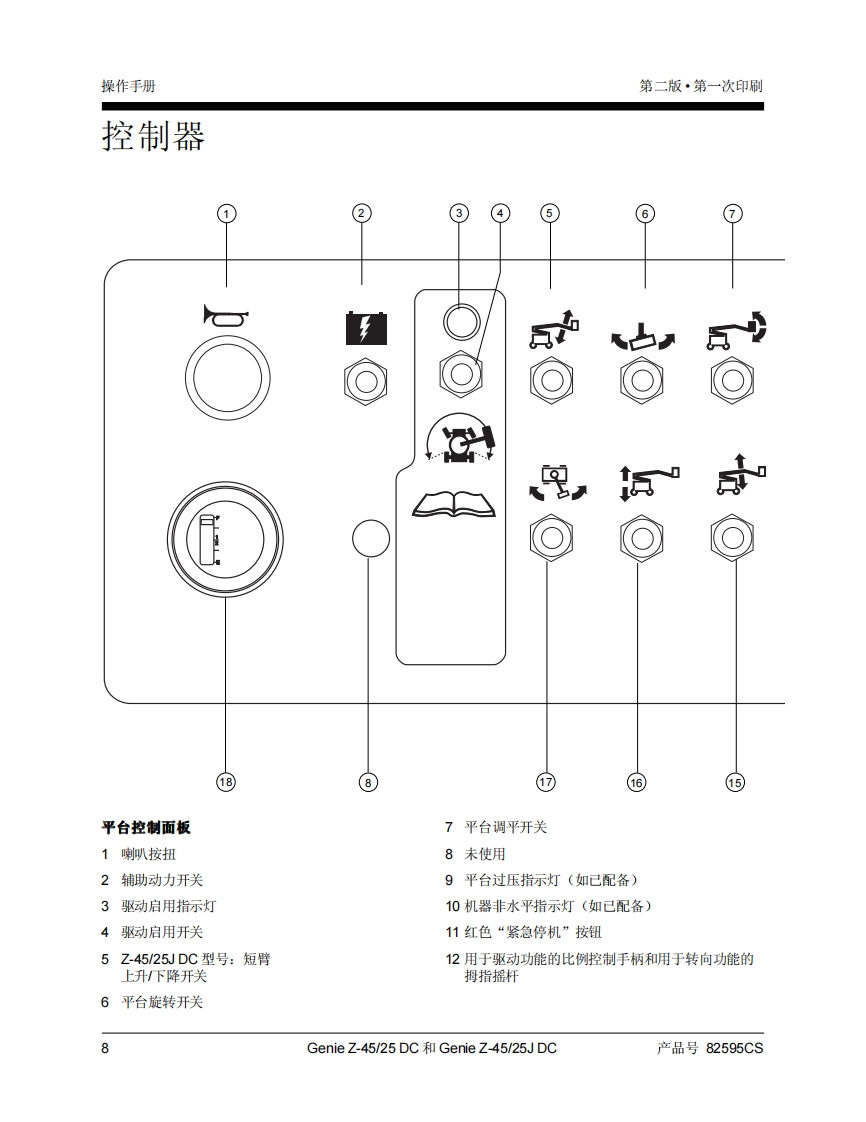 操作手册

第二版 • 第一次印刷

控制器

1 2 3 4 5 6 7

18 8 17 16 15

平台控制面板

1 喇叭按扭

2 辅助动力开关

3 驱动启用指示灯

4 驱动启用开关

5 Z-45/25J DC 型号：短臂上升/下降开关

6 平台旋转开关

7 平台调平开关

8 未使用

9 平台过压指示灯（如已配备）

10 机器非水平指示灯（如已配备）

11 红色“紧急停机”按钮

12 用于驱动功能的比例控制手柄和用于转向功能的拇指摇杆

8

Genie Z-45/25 DC 和 Genie Z-45/25J DC

产品号 82595CS