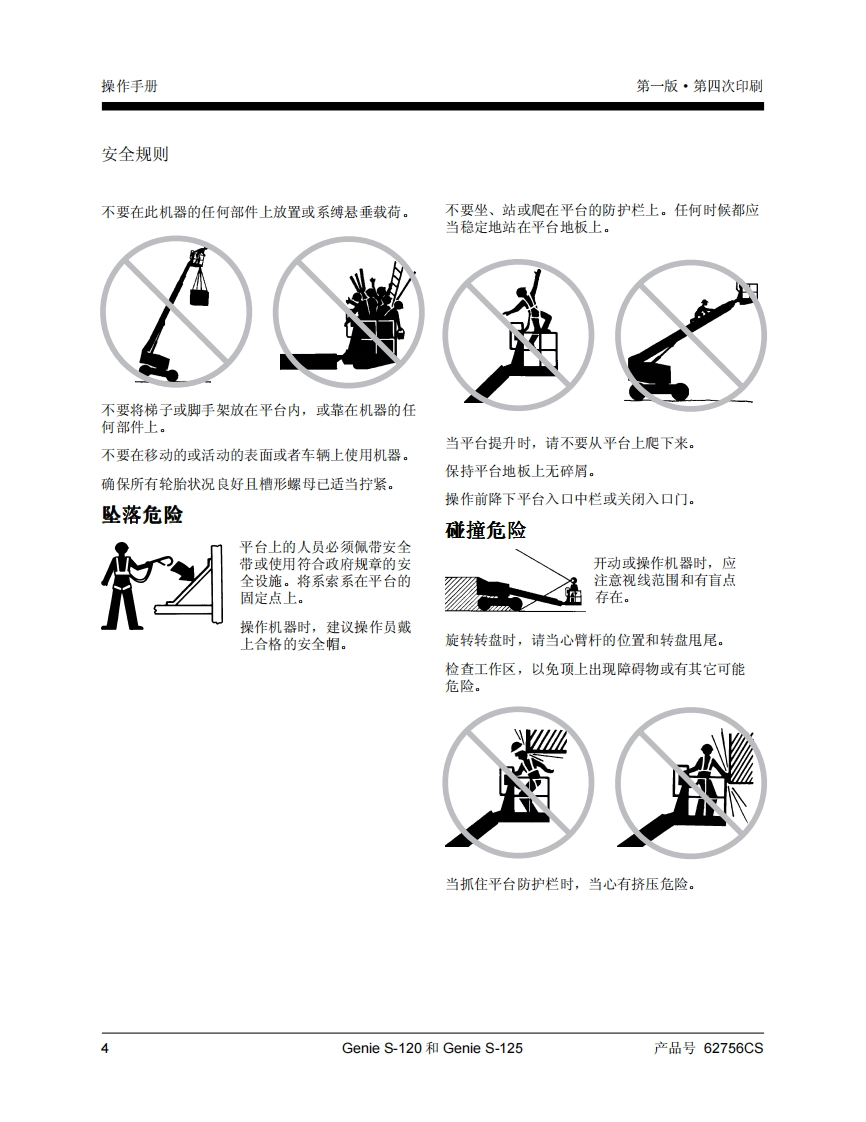 操作手册

第一版 • 第四次印刷

安全规则

不要在此机器的任何部件上放置或系缚悬垂载荷。

不要将梯子或脚手架放在平台内，或靠在机器的任何部件上。

不要在移动的或活动的表面或者车辆上使用机器。

确保所有轮胎状况良好且槽形螺母已适当拧紧。

坠落危险

平台上的人员必须佩带安全带或使用符合政府规章的安全设施。将系索系在平台的固定点上。

操作机器时，建议操作员戴上合格的安全帽。

不要坐、站或爬在平台的防护栏上。任何时候都应当稳定地站在平台地板上。

当平台提升时，请不要从平台上爬下来。

保持平台地板上无碎屑。

操作前降下平台入口中栏或关闭入口门。

碰撞危险

开动或操作机器时，应注意视线范围和有盲点存在。

旋转转盘时，请当心臂杆的位置和转盘甩尾。

检查工作区，以免顶上出现障碍物或有其它可能危险。

当抓住平台防护栏时，当心有挤压危险。

4

Genie S-120 和 Genie S-125

产品号 62756CS