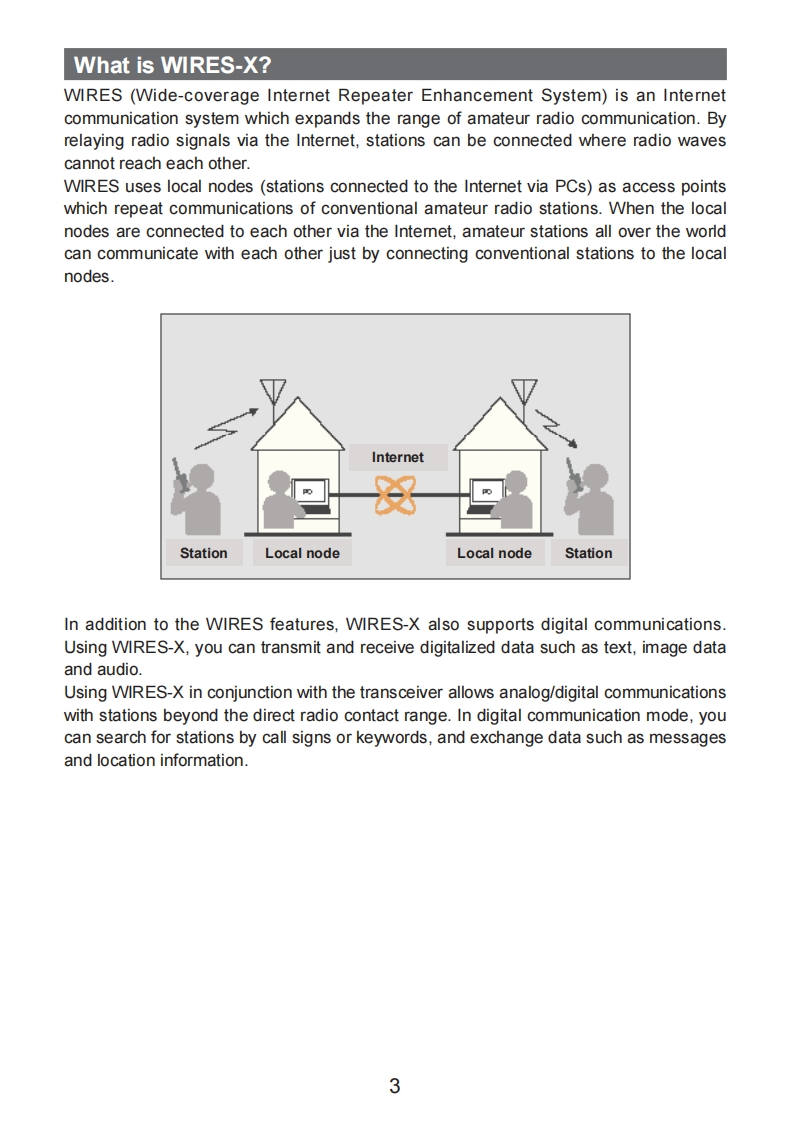 What is WIRES-X?

WIRES (Wide-coverage Internet Repeater Enhancement System) is an Internet communication system which expands the range of amateur radio communication. By relaying radio signals via the Internet, stations can be connected where radio waves cannot reach each other.
WIRES uses local nodes (stations connected to the Internet via PCs) as access points which repeat communications of conventional amateur radio stations. When the local nodes are connected to each other via the Internet, amateur stations all over the world can communicate with each other just by connecting conventional stations to the local nodes.

Internet
PC
PC
Station
Local node
Local node
Station

In addition to the WIRES features, WIRES-X also supports digital communications. Using WIRES-X, you can transmit and receive digitalized data such as text, image data and audio.
Using WIRES-X in conjunction with the transceiver allows analog/digital communications with stations beyond the direct radio contact range. In digital communication mode, you can search for stations by call signs or keywords, and exchange data such as messages and location information.

3