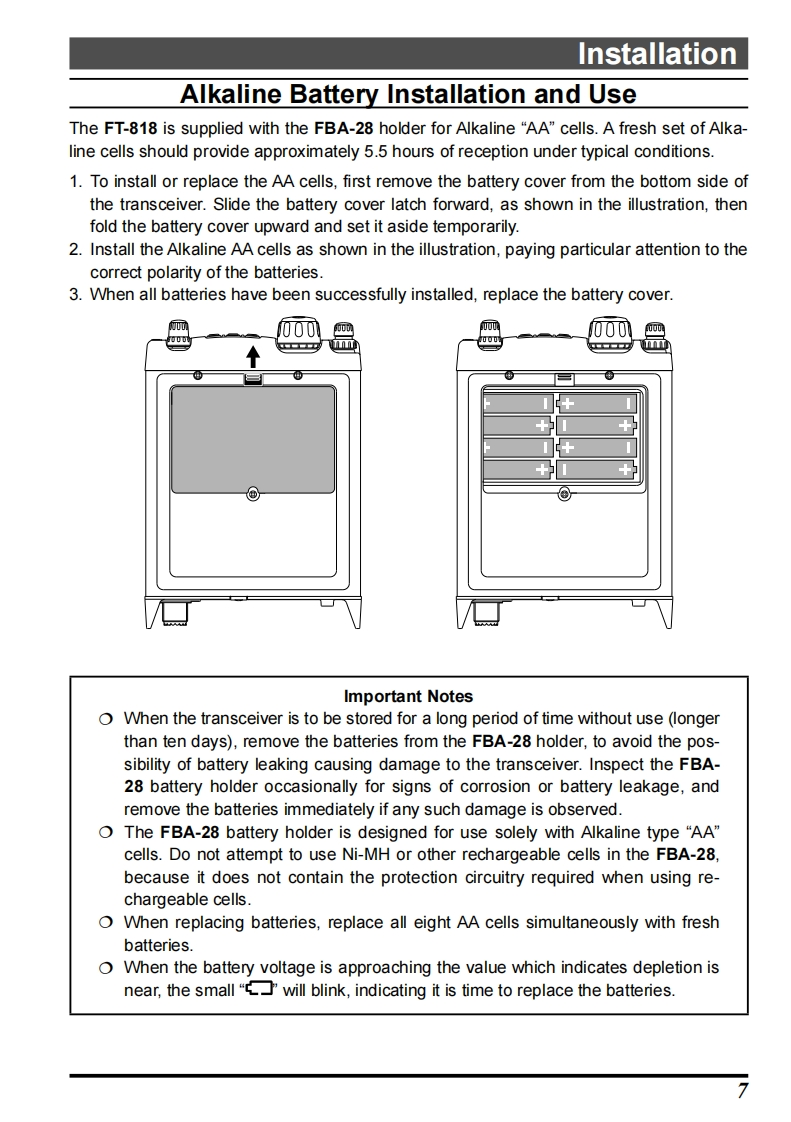 Installation

Alkaline Battery Installation and Use

The FT-818 is supplied with the FBA-28 holder for Alkaline “AA” cells. A fresh set of Alkaline cells should provide approximately 5.5 hours of reception under typical conditions.

1. To install or replace the AA cells, first remove the battery cover from the bottom side of the transceiver. Slide the battery cover latch forward, as shown in the illustration, then fold the battery cover upward and set it aside temporarily.
2. Install the Alkaline AA cells as shown in the illustration, paying particular attention to the correct polarity of the batteries.
3. When all batteries have been successfully installed, replace the battery cover.

Important Notes
❍ When the transceiver is to be stored for a long period of time without use (longer than ten days), remove the batteries from the FBA-28 holder, to avoid the possibility of battery leaking causing damage to the transceiver. Inspect the FBA-28 battery holder occasionally for signs of corrosion or battery leakage, and remove the batteries immediately if any such damage is observed.
❍ The FBA-28 battery holder is designed for use solely with Alkaline type “AA” cells. Do not attempt to use Ni-MH or other rechargeable cells in the FBA-28, because it does not contain the protection circuitry required when using rechargeable cells.
❍ When replacing batteries, replace all eight AA cells simultaneously with fresh batteries.
❍ When the battery voltage is approaching the value which indicates depletion is near, the small “” will blink, indicating it is time to replace the batteries.

7