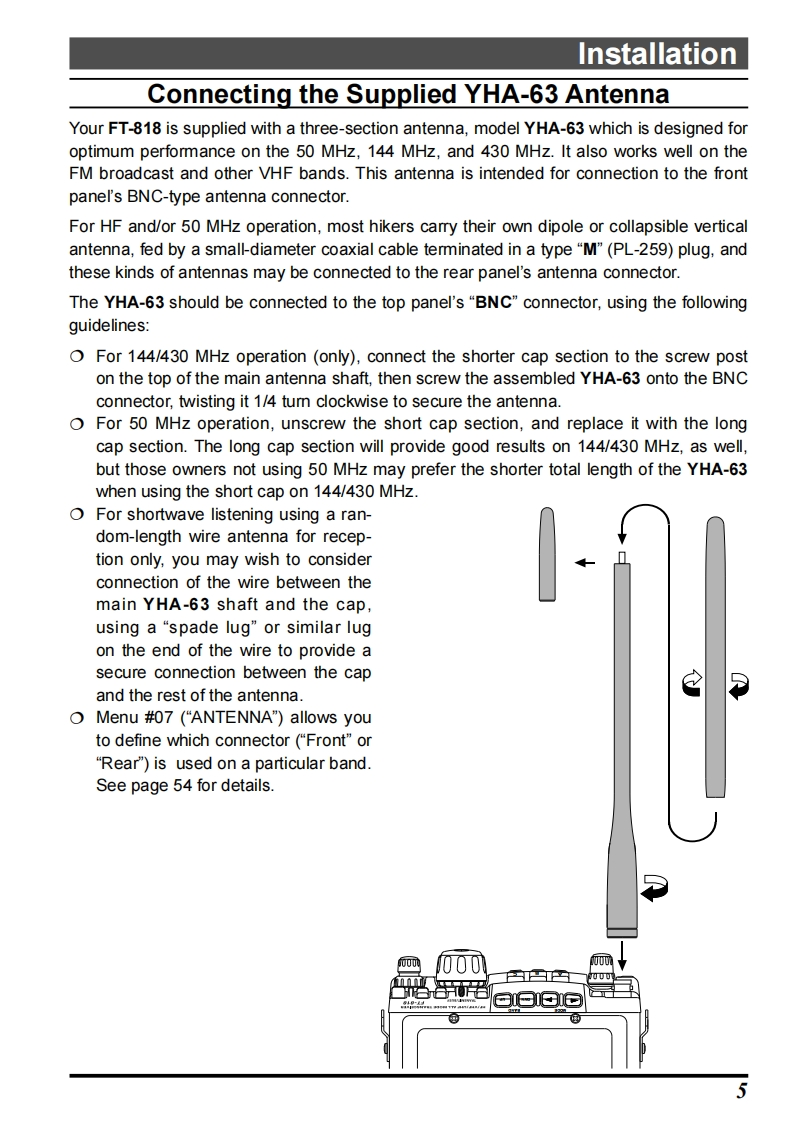 Installation

Connecting the Supplied YHA-63 Antenna

Your FT-818 is supplied with a three-section antenna, model YHA-63 which is designed for optimum performance on the 50 MHz, 144 MHz, and 430 MHz. It also works well on the FM broadcast and other VHF bands. This antenna is intended for connection to the front panel's BNC-type antenna connector.

For HF and/or 50 MHz operation, most hikers carry their own dipole or collapsible vertical antenna, fed by a small-diameter coaxial cable terminated in a type "M" (PL-259) plug, and these kinds of antennas may be connected to the rear panel's antenna connector.

The YHA-63 should be connected to the top panel's "BNC" connector, using the following guidelines:

❍ For 144/430 MHz operation (only), connect the shorter cap section to the screw post on the top of the main antenna shaft, then screw the assembled YHA-63 onto the BNC connector, twisting it 1/4 turn clockwise to secure the antenna.
❍ For 50 MHz operation, unscrew the short cap section, and replace it with the long cap section. The long cap section will provide good results on 144/430 MHz, as well, but those owners not using 50 MHz may prefer the shorter total length of the YHA-63 when using the short cap on 144/430 MHz.
❍ For shortwave listening using a random-length wire antenna for reception only, you may wish to consider connection of the wire between the main YHA-63 shaft and the cap, using a "spade lug" or similar lug on the end of the wire to provide a secure connection between the cap and the rest of the antenna.
❍ Menu #07 ("ANTENNA") allows you to define which connector ("Front" or "Rear") is used on a particular band. See page 54 for details.

5