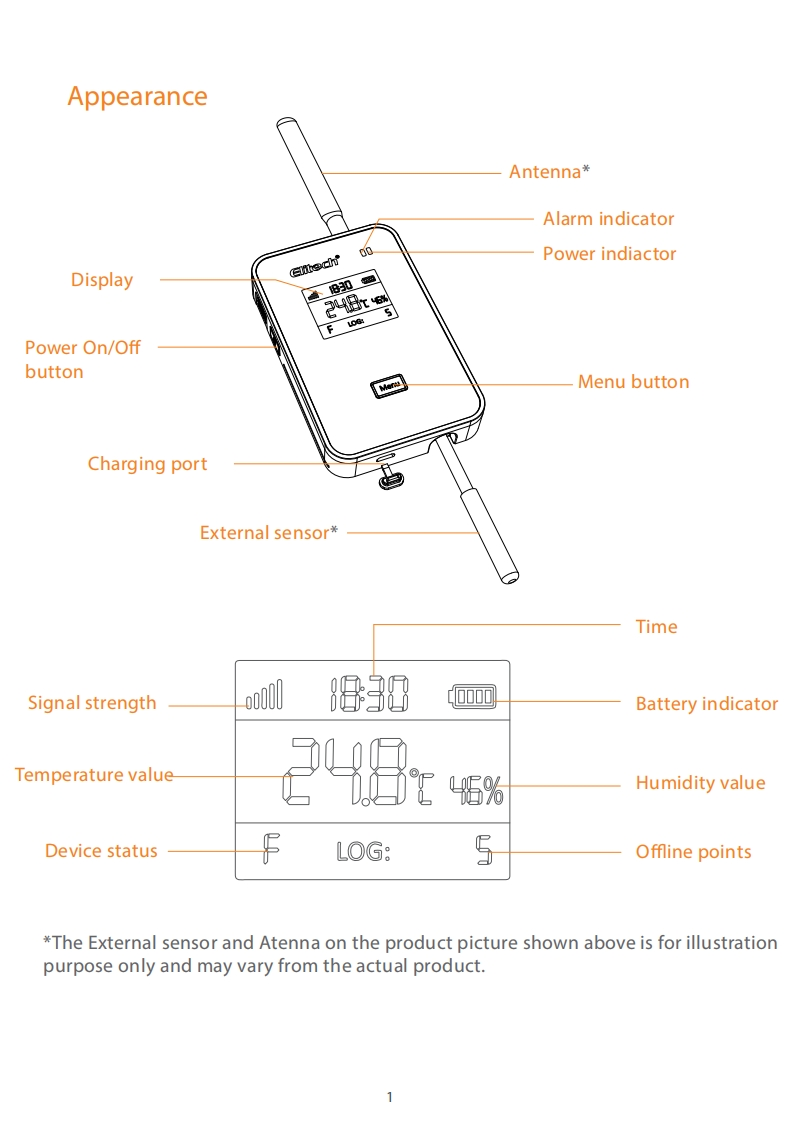 Appearance

Antenna*

Alarm indicator

Power indiactor

Display

Elitech

18:30

24.8℃ 46%

F LOG: 5

Power On/Off button

Menu

Menu button

Charging port

External sensor*

Time

Signal strength

18:30

Battery indicator

Temperature value

24.8℃

46%

Humidity value

Device status

F

LOG:

5

Offline points

*The External sensor and Atenna on the product picture shown above is for illustration purpose only and may vary from the actual product.

1