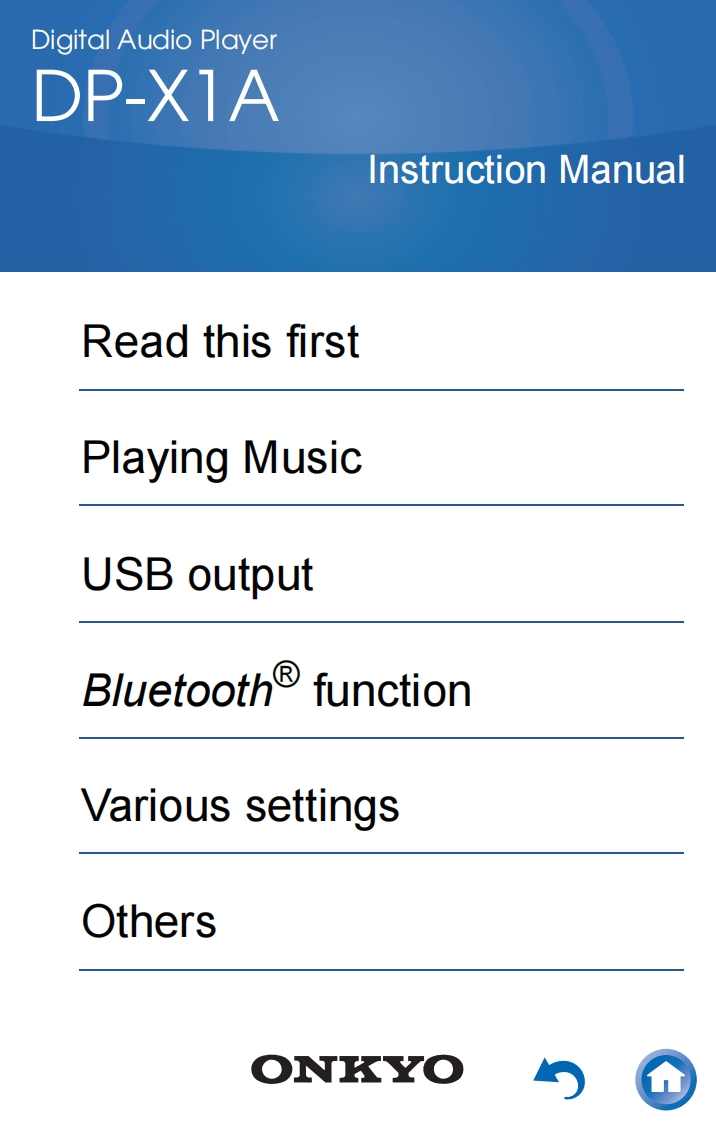 Digital Audio Player
DP-X1A

Instruction Manual

Read this first

Playing Music

USB output

Bluetooth® function

Various settings

Others

ONKYO