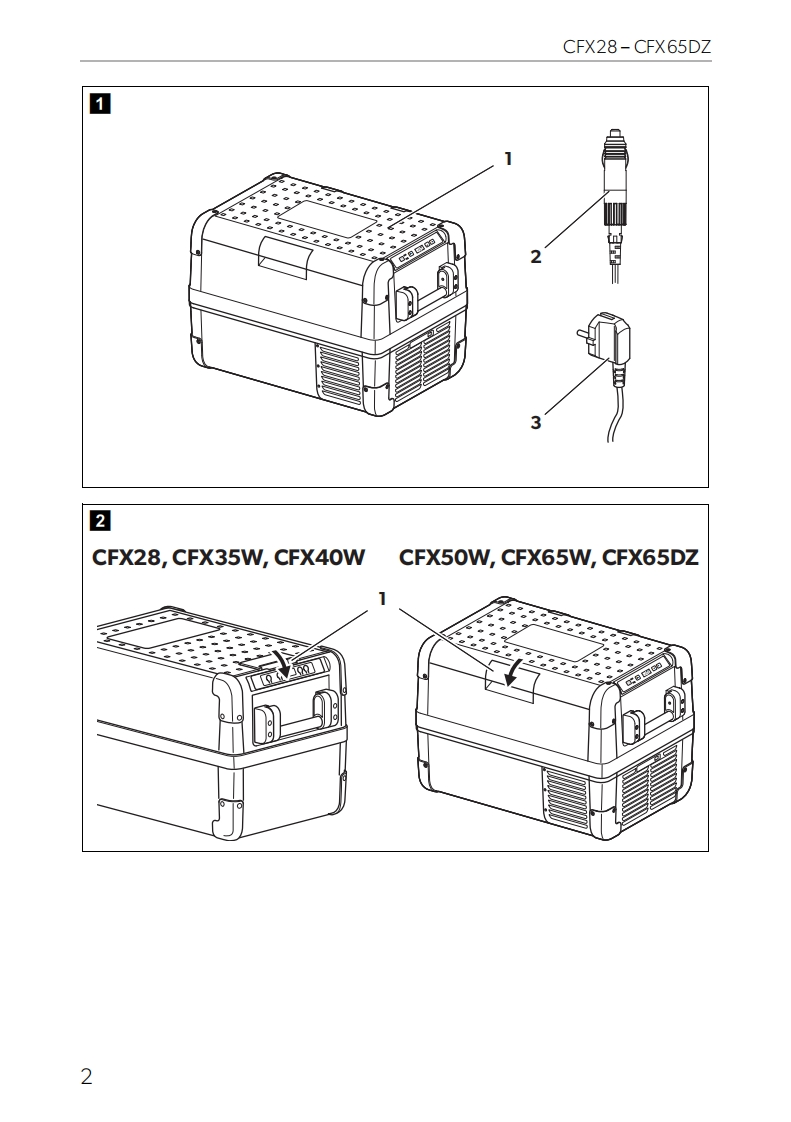 CFX28 – CFX65DZ

1

1

2

3

2

CFX28, CFX35W, CFX40W

CFX50W, CFX65W, CFX65DZ

1

2