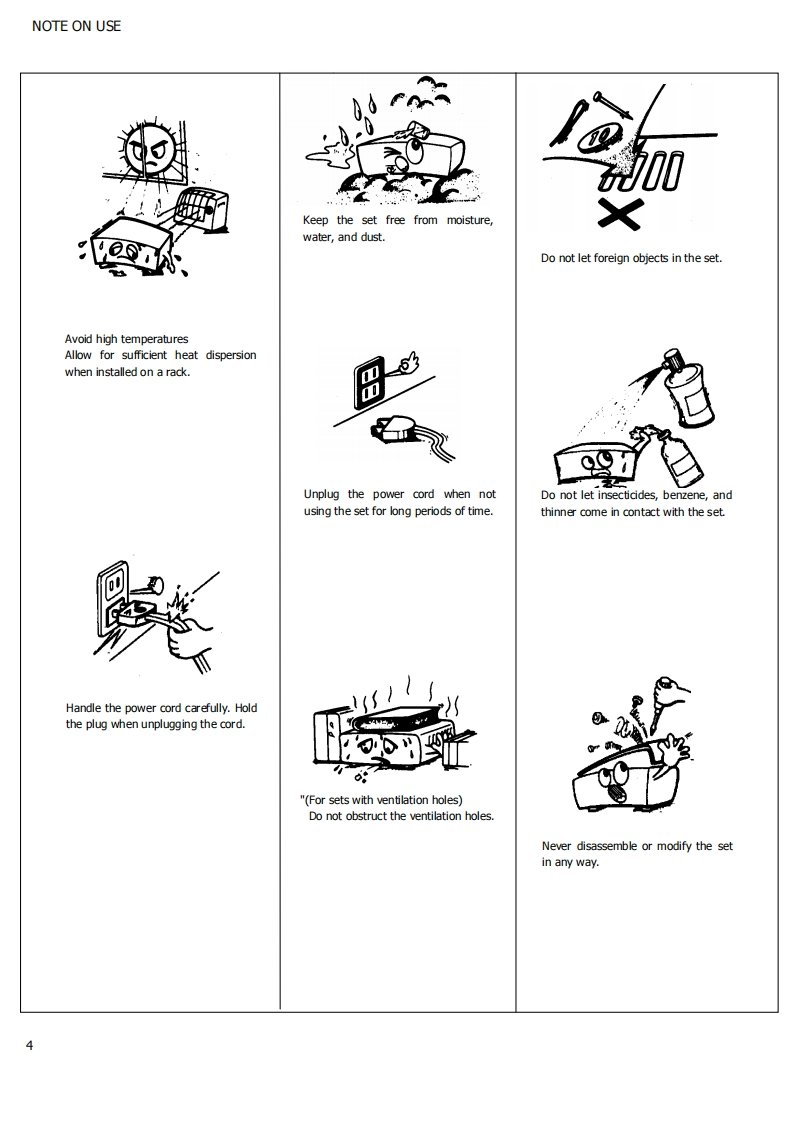 NOTE ON USE

Avoid high temperatures
Allow for sufficient heat dispersion when installed on a rack.

Handle the power cord carefully. Hold the plug when unplugging the cord.

Keep the set free from moisture, water, and dust.

Unplug the power cord when not using the set for long periods of time.

"(For sets with ventilation holes)
Do not obstruct the ventilation holes.

Do not let foreign objects in the set.

Do not let insecticides, benzene, and thinner come in contact with the set.

Never disassemble or modify the set in any way.

4