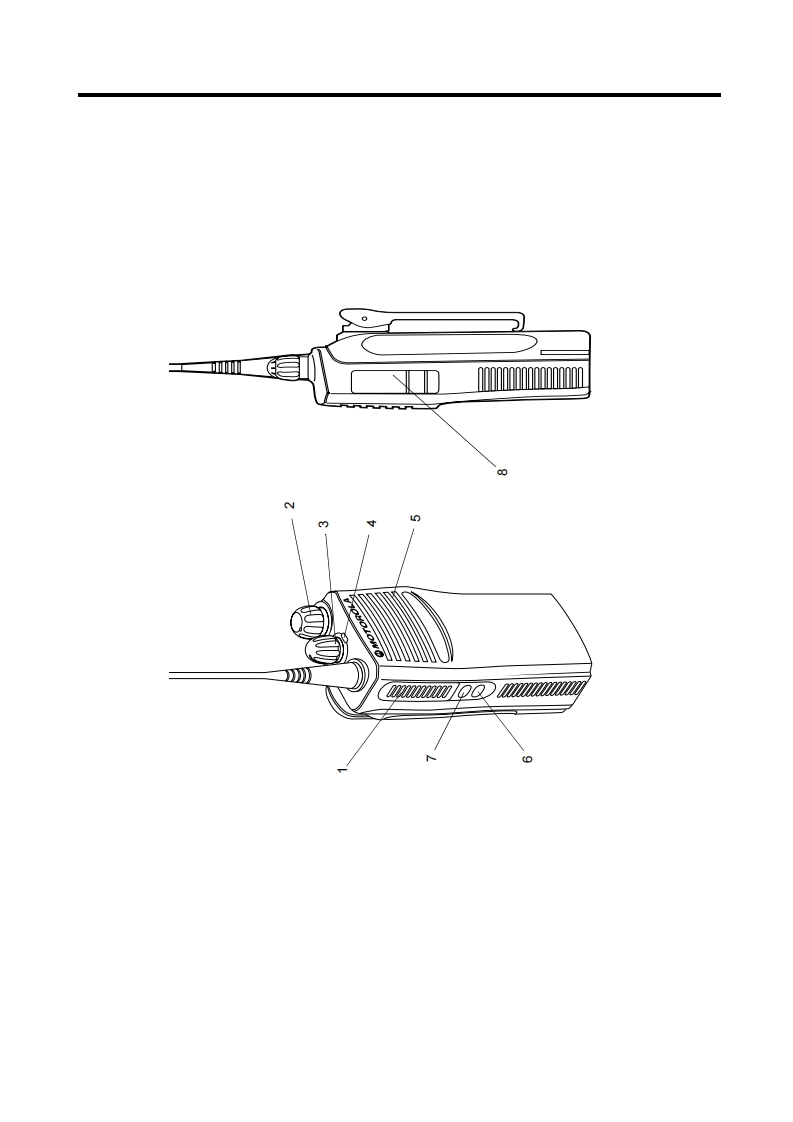 8

2
3
4
5
MOTOROLA
1
7
6