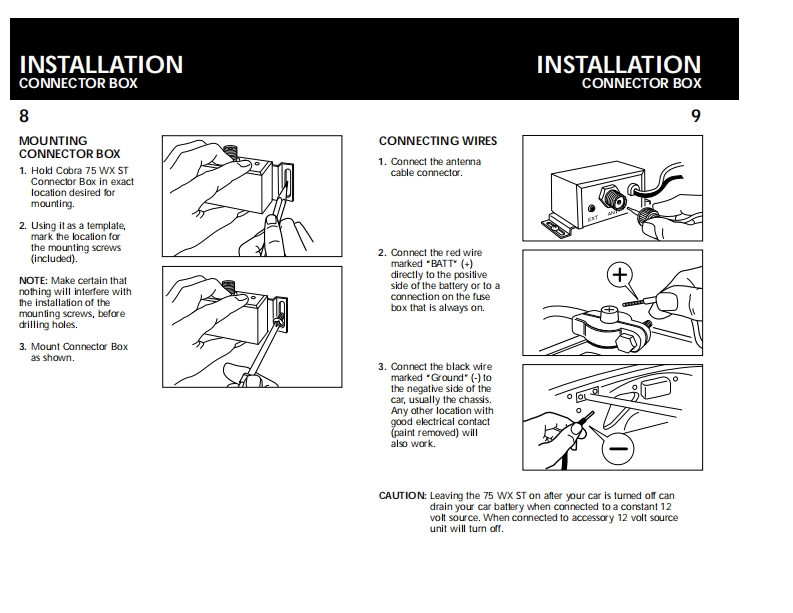 INSTALLATION
CONNECTOR BOX

8

MOUNTING CONNECTOR BOX

1. Hold Cobra 75 WX ST Connector Box in exact location desired for mounting.

2. Using it as a template, mark the location for the mounting screws (included).

NOTE: Make certain that nothing will interfere with the installation of the mounting screws, before drilling holes.

3. Mount Connector Box as shown.

INSTALLATION
CONNECTOR BOX

9

CONNECTING WIRES

1. Connect the antenna cable connector.

EXT ANT

2. Connect the red wire marked "BATT" (+) directly to the positive side of the battery or to a connection on the fuse box that is always on.

+

3. Connect the black wire marked "Ground" (-) to the negative side of the car, usually the chassis. Any other location with good electrical contact (paint removed) will also work.

−

CAUTION: Leaving the 75 WX ST on after your car is turned off can drain your car battery when connected to a constant 12 volt source. When connected to accessory 12 volt source unit will turn off.