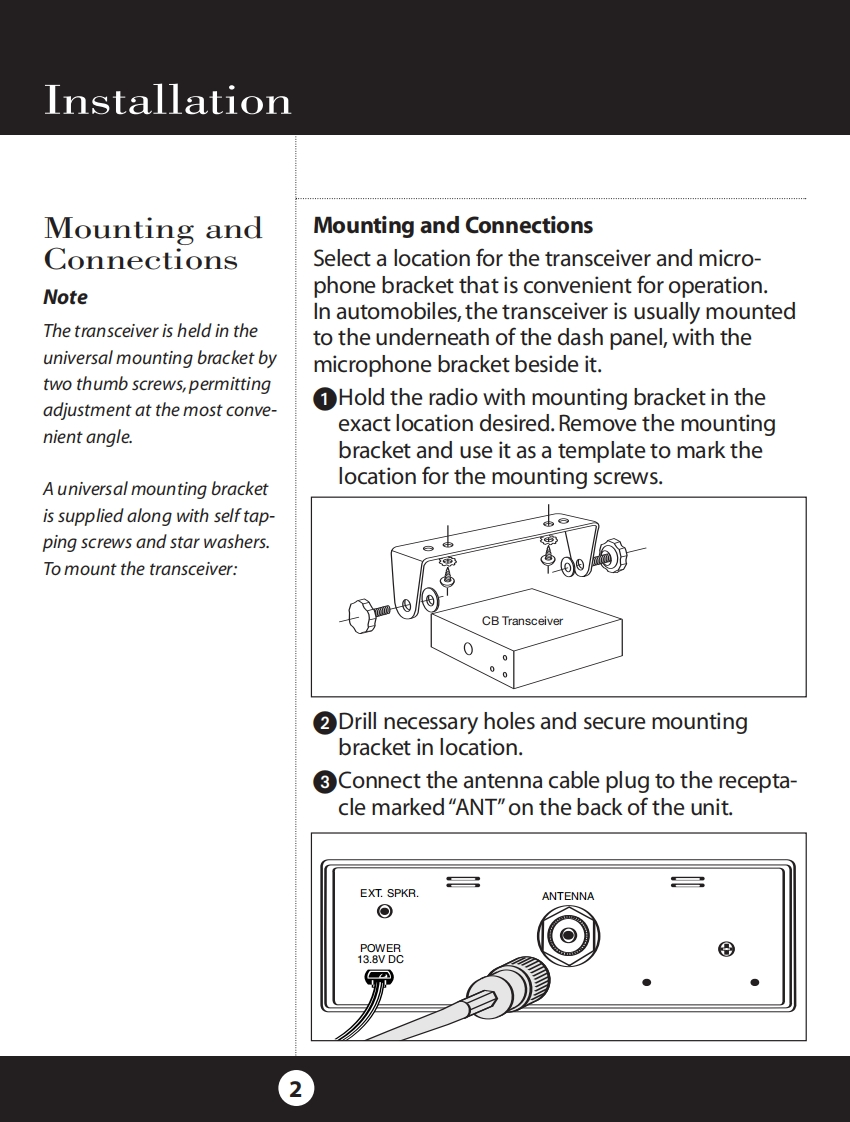 Installation

Mounting and Connections

Note

The transceiver is held in the universal mounting bracket by two thumb screws, permitting adjustment at the most convenient angle.

A universal mounting bracket is supplied along with self tapping screws and star washers. To mount the transceiver:

Mounting and Connections

Select a location for the transceiver and microphone bracket that is convenient for operation. In automobiles, the transceiver is usually mounted to the underneath of the dash panel, with the microphone bracket beside it.

1 Hold the radio with mounting bracket in the exact location desired. Remove the mounting bracket and use it as a template to mark the location for the mounting screws.

CB Transceiver

2 Drill necessary holes and secure mounting bracket in location.

3 Connect the antenna cable plug to the receptacle marked "ANT" on the back of the unit.

EXT. SPKR.

ANTENNA

POWER 13.8V DC

2