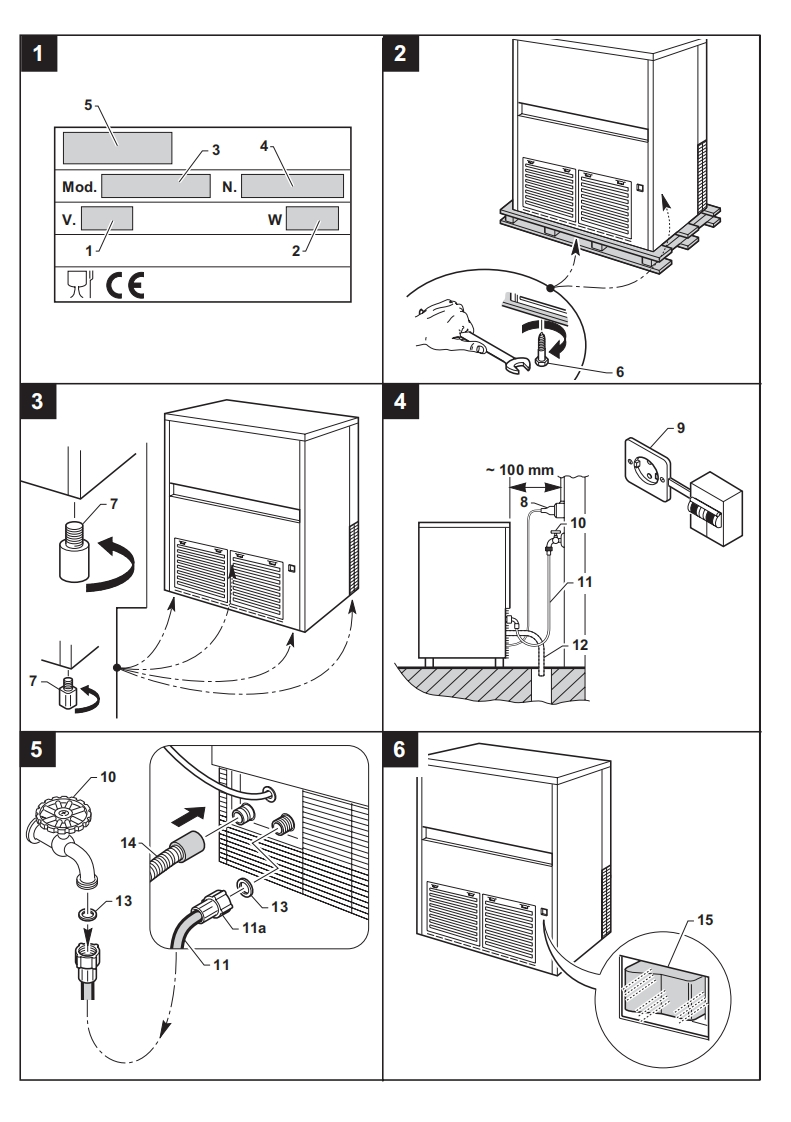 1

5

3

4

Mod.

N.

V.

W

1

2

CE

2

6

3

7

7

4

~ 100 mm

8

9

10

11

12

5

10

14

13

13

11a

11

6

15