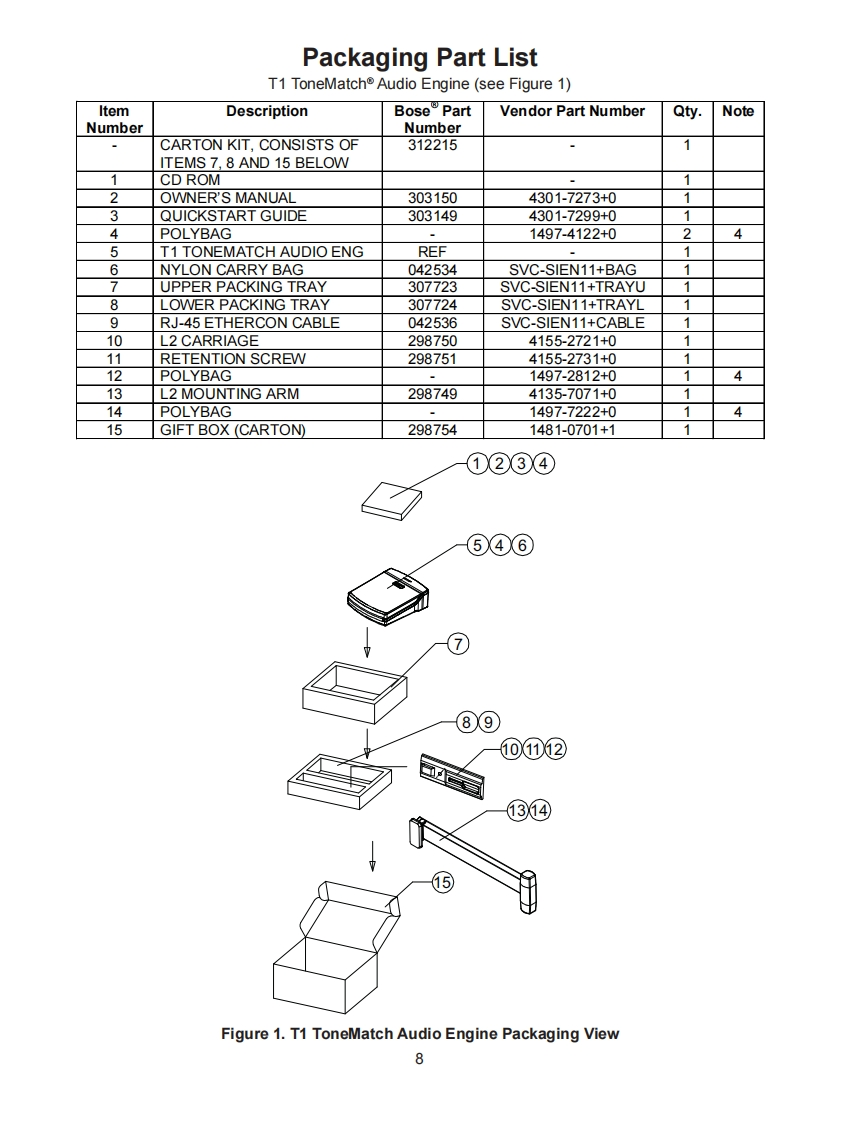 Packaging Part List

T1 ToneMatch® Audio Engine (see Figure 1)

| Item Number | Description | Bose® Part Number | Vendor Part Number | Qty. | Note |
|---|---|---|---|---|---|
| - | CARTON KIT, CONSISTS OF ITEMS 7, 8 AND 15 BELOW | 312215 | - | 1 | |
| 1 | CD ROM | | - | 1 | |
| 2 | OWNER'S MANUAL | 303150 | 4301-7273+0 | 1 | |
| 3 | QUICKSTART GUIDE | 303149 | 4301-7299+0 | 1 | |
| 4 | POLYBAG | - | 1497-4122+0 | 2 | 4 |
| 5 | T1 TONEMATCH AUDIO ENG | REF | - | 1 | |
| 6 | NYLON CARRY BAG | 042534 | SVC-SIEN11+BAG | 1 | |
| 7 | UPPER PACKING TRAY | 307723 | SVC-SIEN11+TRAYU | 1 | |
| 8 | LOWER PACKING TRAY | 307724 | SVC-SIEN11+TRAYL | 1 | |
| 9 | RJ-45 ETHERCON CABLE | 042536 | SVC-SIEN11+CABLE | 1 | |
| 10 | L2 CARRIAGE | 298750 | 4155-2721+0 | 1 | |
| 11 | RETENTION SCREW | 298751 | 4155-2731+0 | 1 | |
| 12 | POLYBAG | - | 1497-2812+0 | 1 | 4 |
| 13 | L2 MOUNTING ARM | 298749 | 4135-7071+0 | 1 | |
| 14 | POLYBAG | - | 1497-7222+0 | 1 | 4 |
| 15 | GIFT BOX (CARTON) | 298754 | 1481-0701+1 | 1 | |

1 2 3 4

5 4 6

7

8 9

10 11 12

13 14

15

Figure 1. T1 ToneMatch Audio Engine Packaging View

8