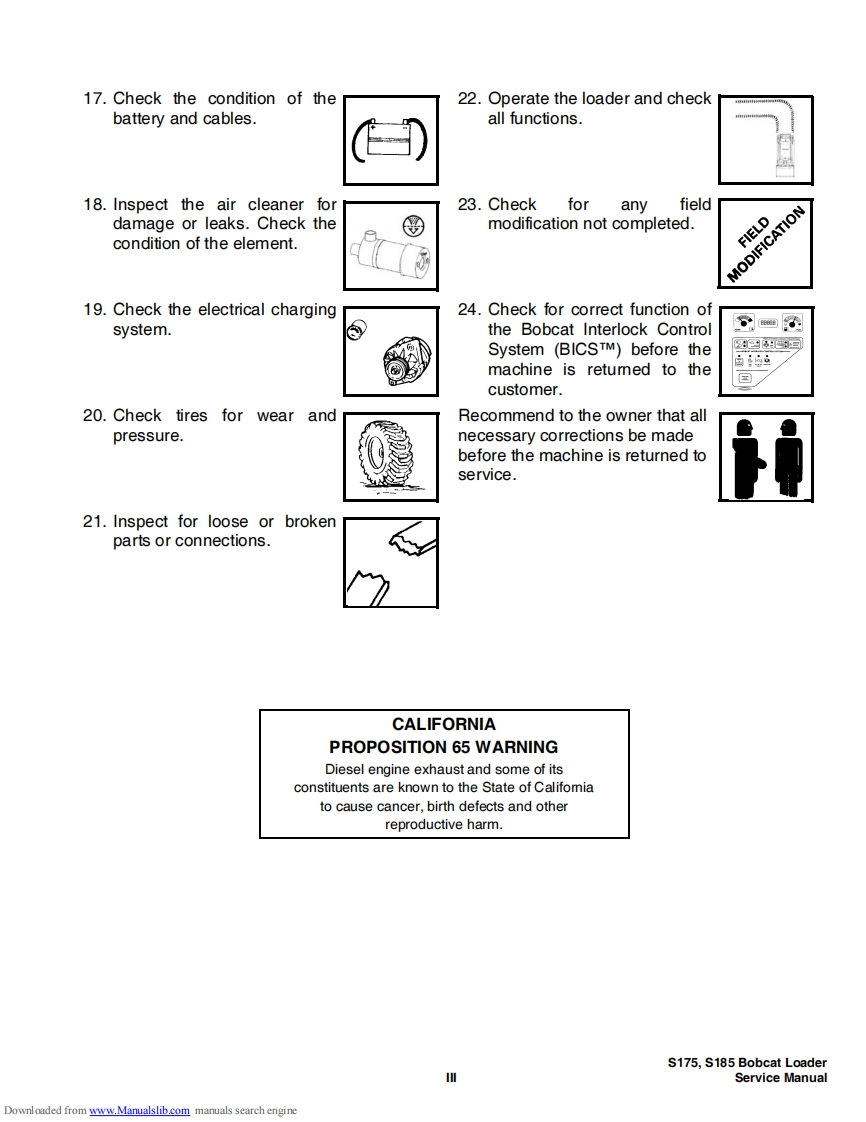 17. Check the condition of the battery and cables.

18. Inspect the air cleaner for damage or leaks. Check the condition of the element.

19. Check the electrical charging system.

20. Check tires for wear and pressure.

21. Inspect for loose or broken parts or connections.

22. Operate the loader and check all functions.

23. Check for any field modification not completed.

FIELD MODIFICATION

24. Check for correct function of the Bobcat Interlock Control System (BICS™) before the machine is returned to the customer.

Recommend to the owner that all necessary corrections be made before the machine is returned to service.

CALIFORNIA
PROPOSITION 65 WARNING
Diesel engine exhaust and some of its constituents are known to the State of California to cause cancer, birth defects and other reproductive harm.

III

S175, S185 Bobcat Loader
Service Manual

Downloaded from www.Manualslib.com manuals search engine