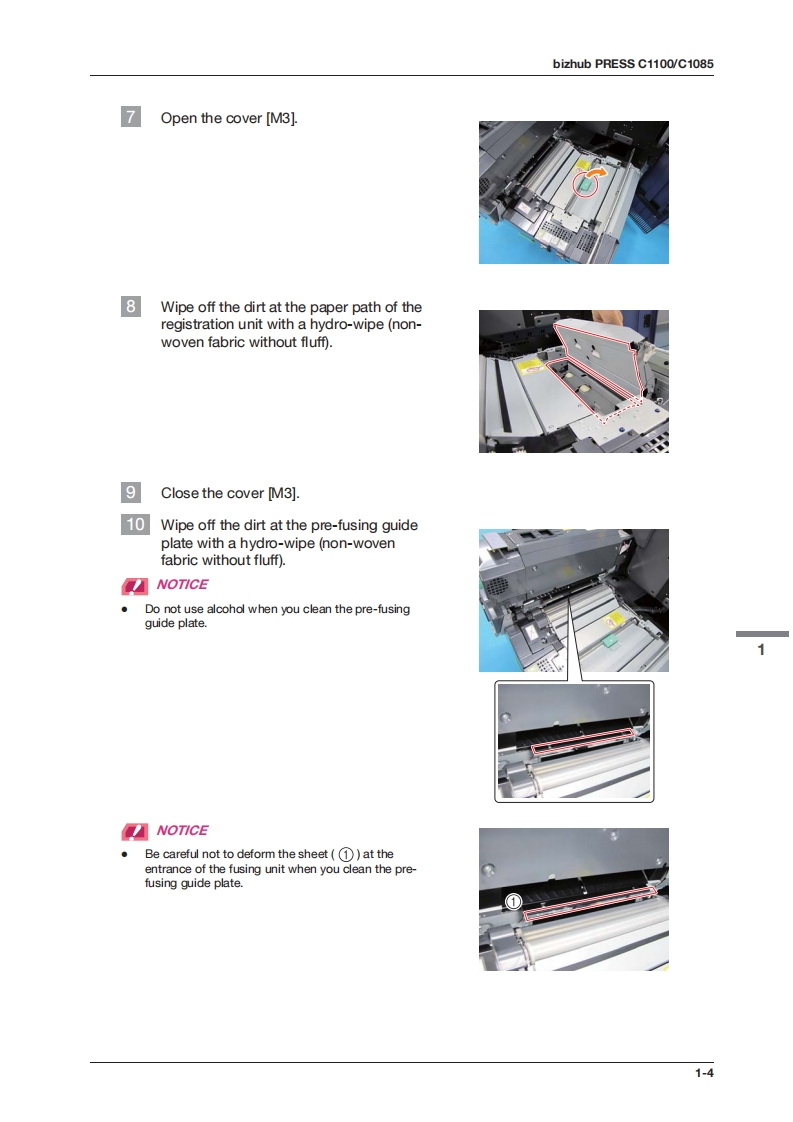 bizhub PRESS C1100/C1085

7 Open the cover [M3].

8 Wipe off the dirt at the paper path of the registration unit with a hydro-wipe (non-woven fabric without fluff).

9 Close the cover [M3].

10 Wipe off the dirt at the pre-fusing guide plate with a hydro-wipe (non-woven fabric without fluff).

NOTICE

• Do not use alcohol when you clean the pre-fusing guide plate.

1

NOTICE

• Be careful not to deform the sheet ( ① ) at the entrance of the fusing unit when you clean the pre-fusing guide plate.

①

1-4