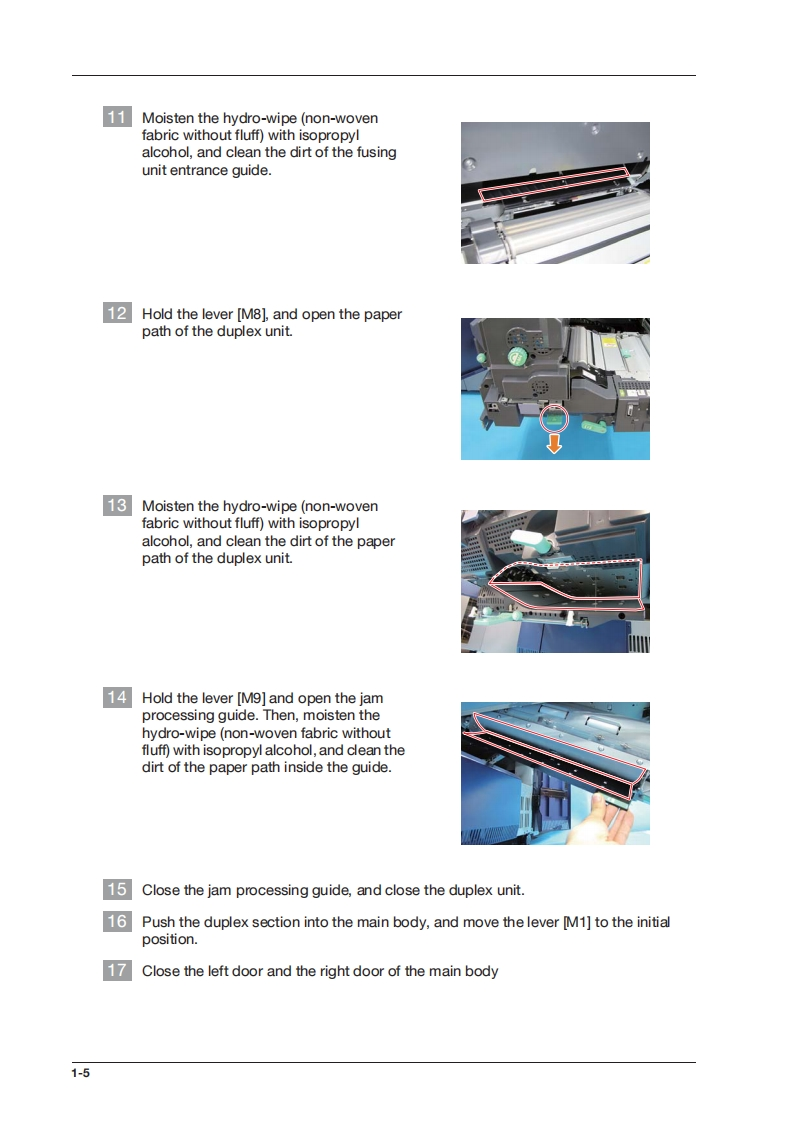 11 Moisten the hydro-wipe (non-woven fabric without fluff) with isopropyl alcohol, and clean the dirt of the fusing unit entrance guide.

12 Hold the lever [M8], and open the paper path of the duplex unit.

13 Moisten the hydro-wipe (non-woven fabric without fluff) with isopropyl alcohol, and clean the dirt of the paper path of the duplex unit.

14 Hold the lever [M9] and open the jam processing guide. Then, moisten the hydro-wipe (non-woven fabric without fluff) with isopropyl alcohol, and clean the dirt of the paper path inside the guide.

15 Close the jam processing guide, and close the duplex unit.

16 Push the duplex section into the main body, and move the lever [M1] to the initial position.

17 Close the left door and the right door of the main body

1-5