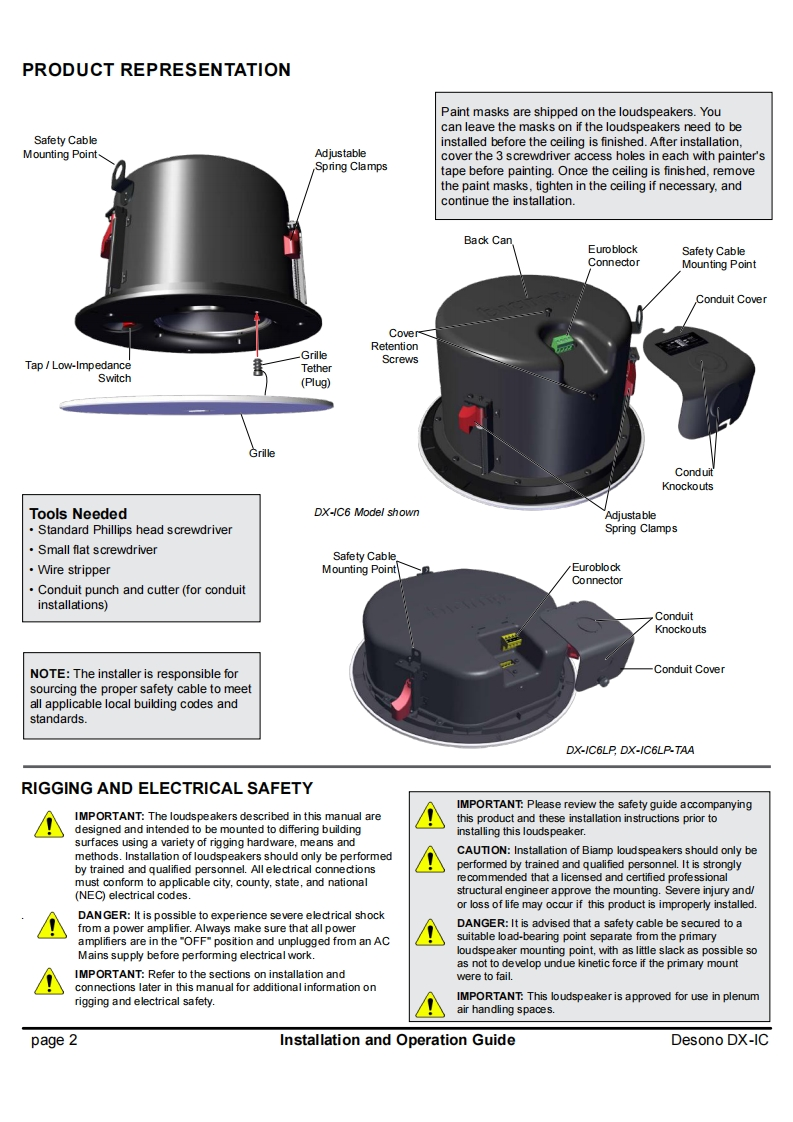 PRODUCT REPRESENTATION

Safety Cable Mounting Point

Adjustable Spring Clamps

Tap / Low-Impedance Switch

Grille Tether (Plug)

Grille

Paint masks are shipped on the loudspeakers. You can leave the masks on if the loudspeakers need to be installed before the ceiling is finished. After installation, cover the 3 screwdriver access holes in each with painter's tape before painting. Once the ceiling is finished, remove the paint masks, tighten in the ceiling if necessary, and continue the installation.

Back Can

Euroblock Connector

Safety Cable Mounting Point

Conduit Cover

Cover Retention Screws

Conduit Knockouts

Adjustable Spring Clamps

DX-IC6 Model shown

Tools Needed
• Standard Phillips head screwdriver
• Small flat screwdriver
• Wire stripper
• Conduit punch and cutter (for conduit installations)

NOTE: The installer is responsible for sourcing the proper safety cable to meet all applicable local building codes and standards.

Safety Cable Mounting Point

Euroblock Connector

Conduit Knockouts

Conduit Cover

DX-IC6LP, DX-IC6LP-TAA

RIGGING AND ELECTRICAL SAFETY

IMPORTANT: The loudspeakers described in this manual are designed and intended to be mounted to differing building surfaces using a variety of rigging hardware, means and methods. Installation of loudspeakers should only be performed by trained and qualified personnel. All electrical connections must conform to applicable city, county, state, and national (NEC) electrical codes.

DANGER: It is possible to experience severe electrical shock from a power amplifier. Always make sure that all power amplifiers are in the "OFF" position and unplugged from an AC Mains supply before performing electrical work.

IMPORTANT: Refer to the sections on installation and connections later in this manual for additional information on rigging and electrical safety.

IMPORTANT: Please review the safety guide accompanying this product and these installation instructions prior to installing this loudspeaker.

CAUTION: Installation of Biamp loudspeakers should only be performed by trained and qualified personnel. It is strongly recommended that a licensed and certified professional structural engineer approve the mounting. Severe injury and/ or loss of life may occur if this product is improperly installed.

DANGER: It is advised that a safety cable be secured to a suitable load-bearing point separate from the primary loudspeaker mounting point, with as little slack as possible so as not to develop undue kinetic force if the primary mount were to fail.

IMPORTANT: This loudspeaker is approved for use in plenum air handling spaces.

page 2 Installation and Operation Guide Desono DX-IC