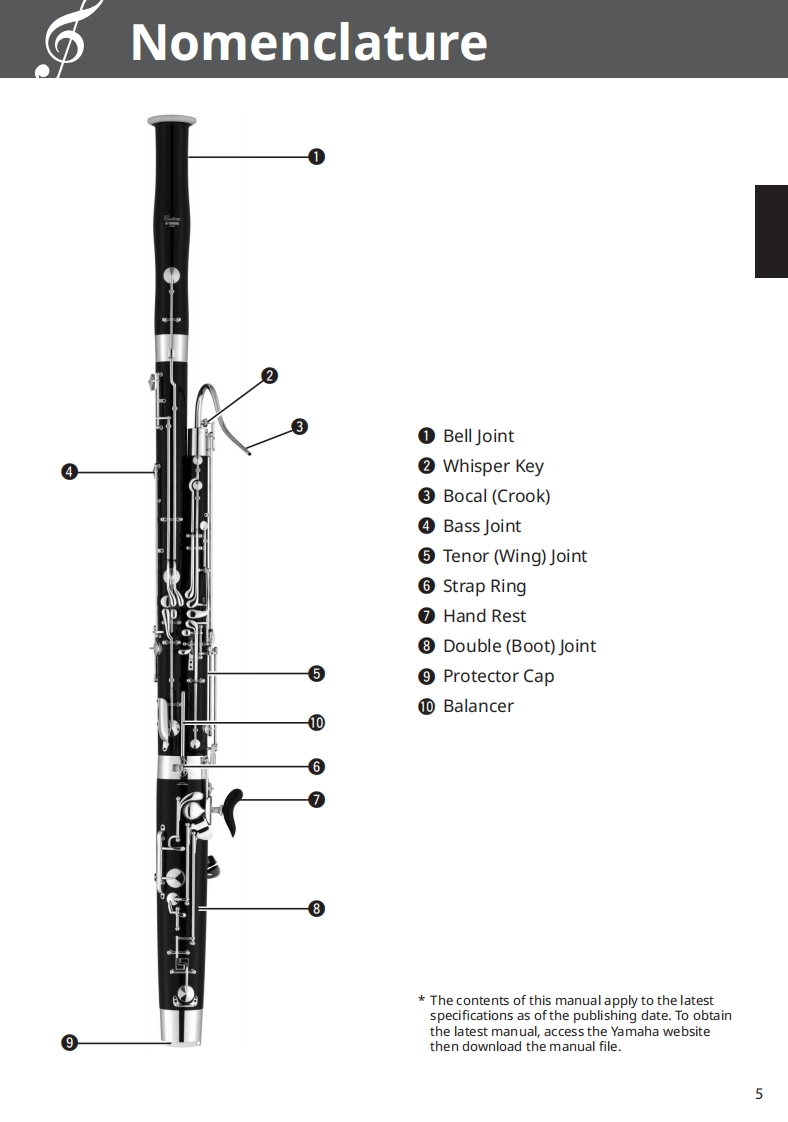 Nomenclature

❶
❷
❸
❹
❺
❿
❻
❼
❽
❾

❶ Bell Joint
❷ Whisper Key
❸ Bocal (Crook)
❹ Bass Joint
❺ Tenor (Wing) Joint
❻ Strap Ring
❼ Hand Rest
❽ Double (Boot) Joint
❾ Protector Cap
❿ Balancer

* The contents of this manual apply to the latest specifications as of the publishing date. To obtain the latest manual, access the Yamaha website then download the manual file.

5