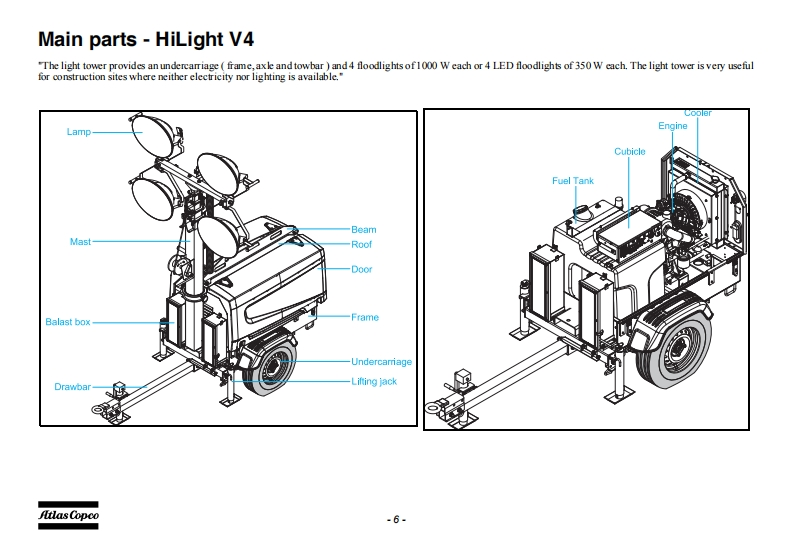 Main parts - HiLight V4

"The light tower provides an undercarriage ( frame, axle and towbar ) and 4 floodlights of 1000 W each or 4 LED floodlights of 350 W each. The light tower is very useful for construction sites where neither electricity nor lighting is available."

Lamp
Mast
Balast box
Drawbar
Beam
Roof
Door
Frame
Undercarriage
Lifting jack

Cooler
Engine
Cubicle
Fuel Tank

Atlas Copco

- 6 -