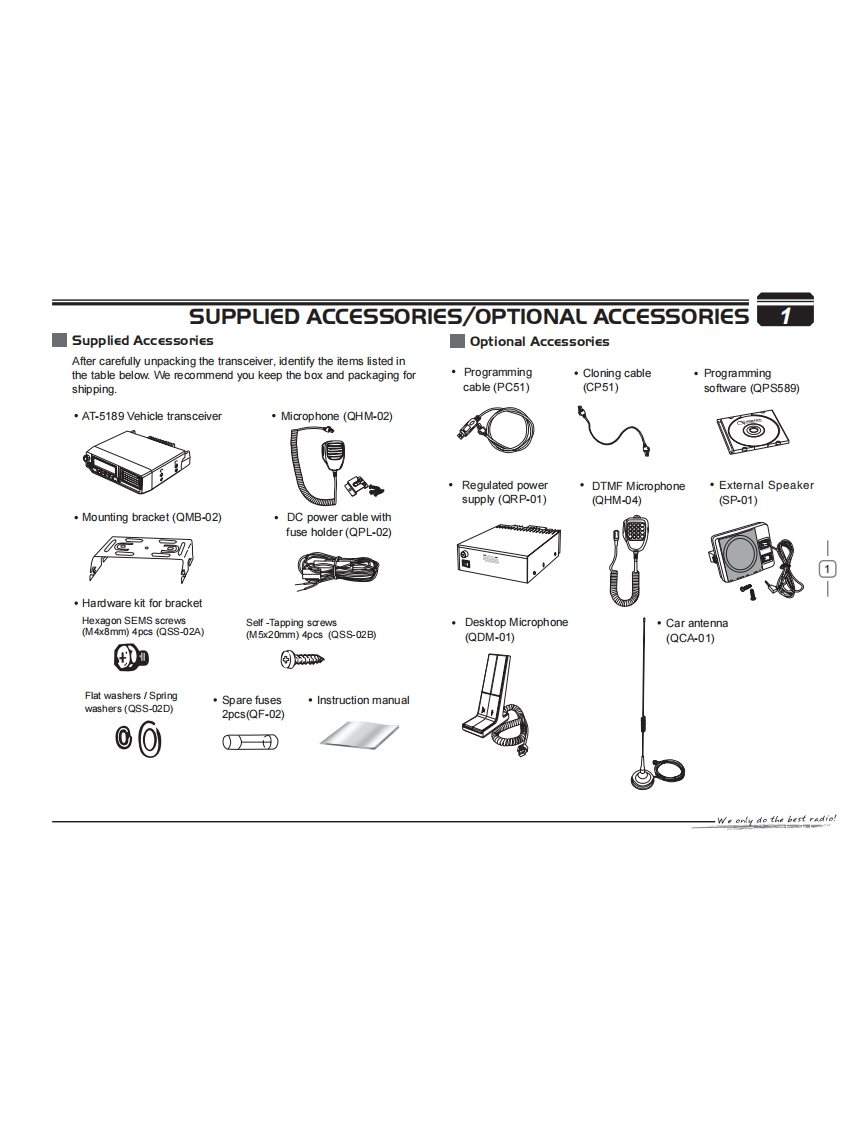 SUPPLIED ACCESSORIES/OPTIONAL ACCESSORIES 1

Supplied Accessories

After carefully unpacking the transceiver, identify the items listed in the table below. We recommend you keep the box and packaging for shipping.

• AT-5189 Vehicle transceiver

• Microphone (QHM-02)

• Mounting bracket (QMB-02)

• DC power cable with fuse holder (QPL-02)

• Hardware kit for bracket

Hexagon SEMS screws (M4x8mm) 4pcs (QSS-02A)

Self -Tapping screws (M5x20mm) 4pcs (QSS-02B)

Flat washers / Spring washers (QSS-02D)

• Spare fuses 2pcs(QF-02)

• Instruction manual

Optional Accessories

• Programming cable (PC51)

• Cloning cable (CP51)

• Programming software (QPS589)

• Regulated power supply (QRP-01)

• DTMF Microphone (QHM-04)

• External Speaker (SP-01)

• Desktop Microphone (QDM-01)

• Car antenna (QCA-01)

1

We only do the best radio!