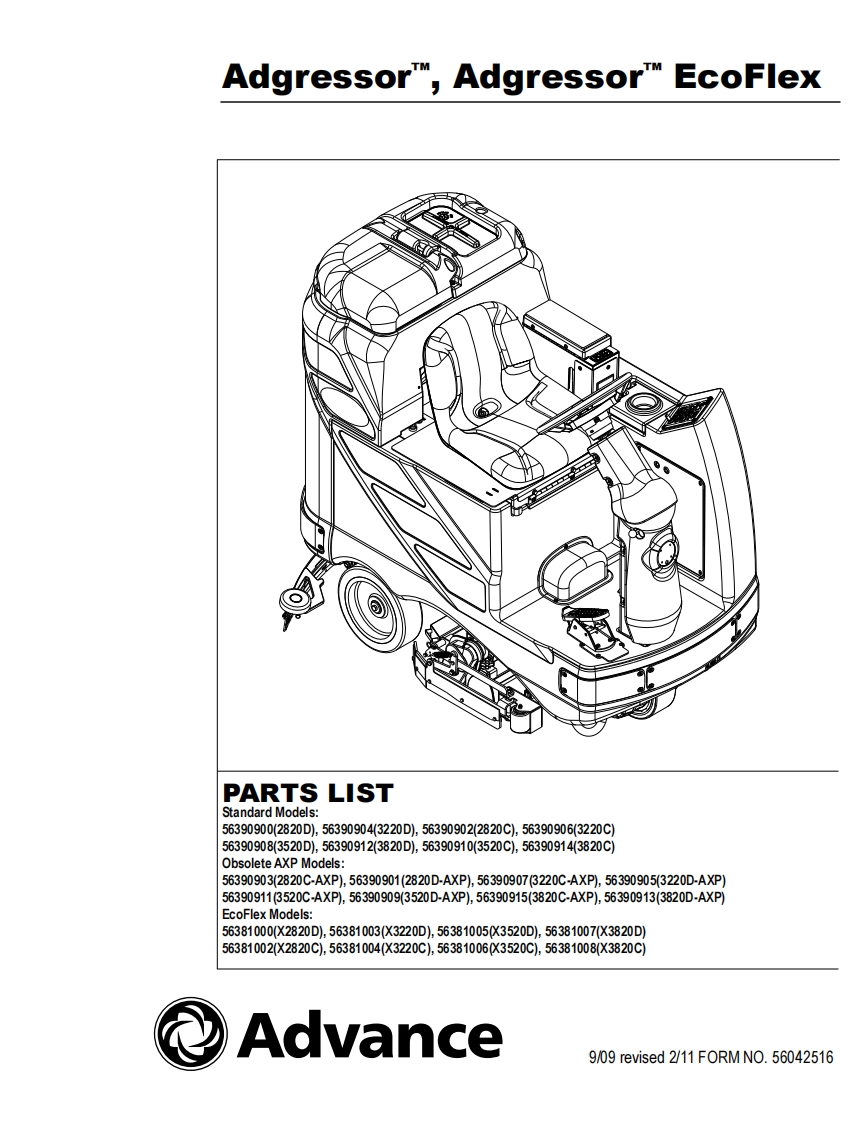 Adgressor™, Adgressor™ EcoFlex

PARTS LIST

Standard Models:
56390900(2820D), 56390904(3220D), 56390902(2820C), 56390906(3220C)
56390908(3520D), 56390912(3820D), 56390910(3520C), 56390914(3820C)
Obsolete AXP Models:
56390903(2820C-AXP), 56390901(2820D-AXP), 56390907(3220C-AXP), 56390905(3220D-AXP)
56390911(3520C-AXP), 56390909(3520D-AXP), 56390915(3820C-AXP), 56390913(3820D-AXP)
EcoFlex Models:
56381000(X2820D), 56381003(X3220D), 56381005(X3520D), 56381007(X3820D)
56381002(X2820C), 56381004(X3220C), 56381006(X3520C), 56381008(X3820C)

Advance

9/09 revised 2/11 FORM NO. 56042516