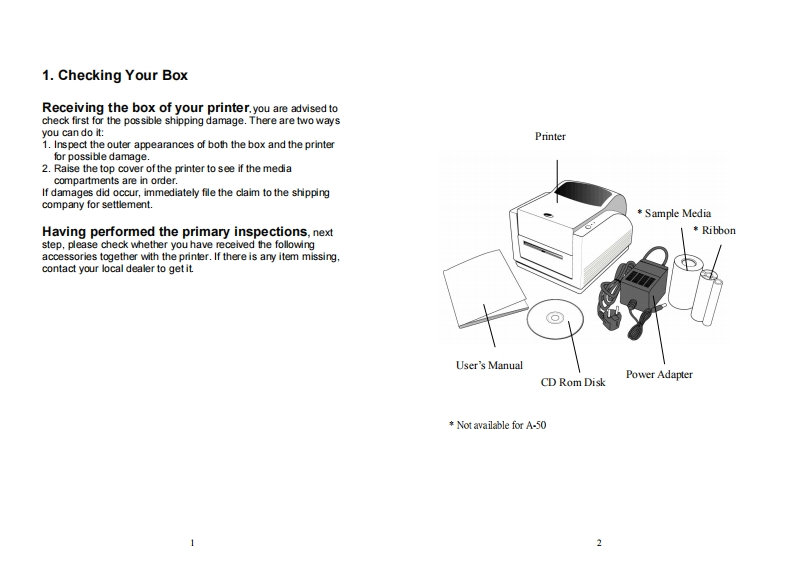 1. Checking Your Box

Receiving the box of your printer, you are advised to check first for the possible shipping damage. There are two ways you can do it:
1. Inspect the outer appearances of both the box and the printer for possible damage.
2. Raise the top cover of the printer to see if the media compartments are in order.
If damages did occur, immediately file the claim to the shipping company for settlement.

Having performed the primary inspections, next step, please check whether you have received the following accessories together with the printer. If there is any item missing, contact your local dealer to get it.

1

Printer

* Sample Media

* Ribbon

User's Manual

CD Rom Disk

Power Adapter

* Not available for A-50

2