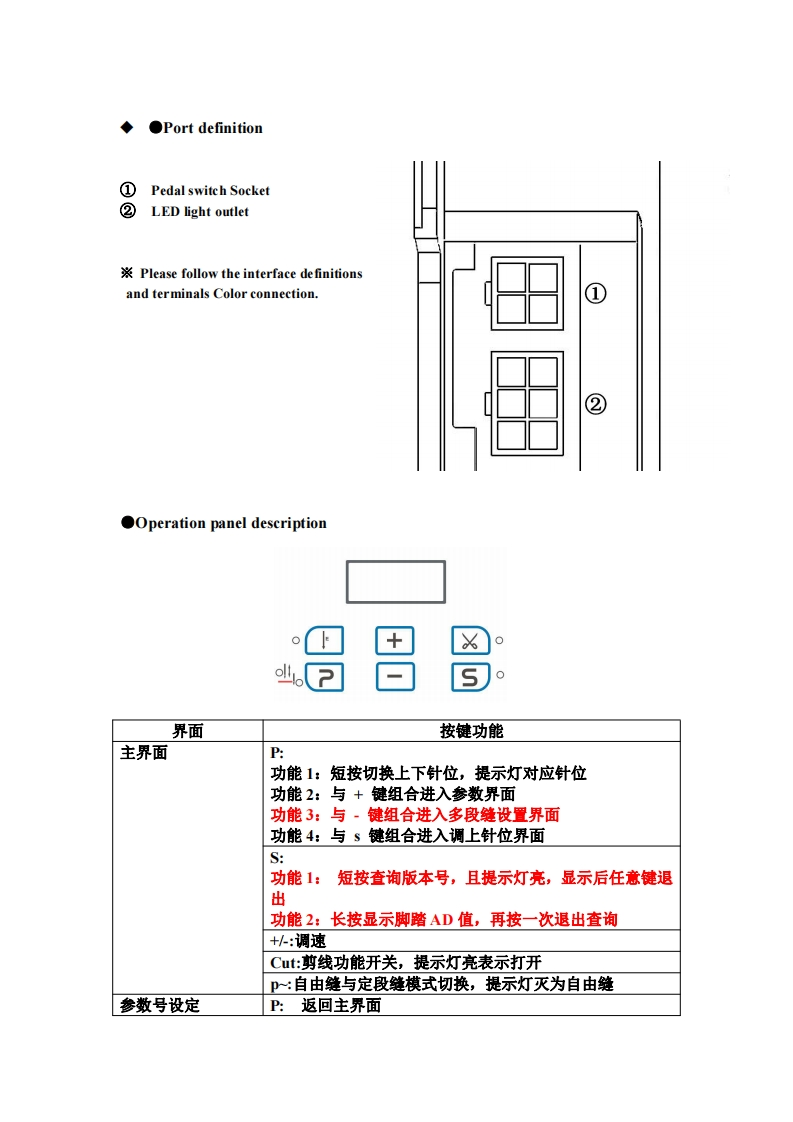 ◆ ●Port definition

① Pedal switch Socket
② LED light outlet

※ Please follow the interface definitions and terminals Color connection.

①

②

●Operation panel description

+

P

−

S

| 界面 | 按键功能 |
|---|---|
| 主界面 | P:<br>功能 1：短按切换上下针位，提示灯对应针位<br>功能 2：与 + 键组合进入参数界面<br>功能 3：与 - 键组合进入多段缝设置界面<br>功能 4：与 s 键组合进入调上针位界面 |
| | S:<br>功能 1： 短按查询版本号，且提示灯亮，显示后任意键退出<br>功能 2：长按显示脚踏 AD 值，再按一次退出查询 |
| | +/-:调速 |
| | Cut:剪线功能开关，提示灯亮表示打开 |
| | p~:自由缝与定段缝模式切换，提示灯灭为自由缝 |
| 参数号设定 | P: 返回主界面 |