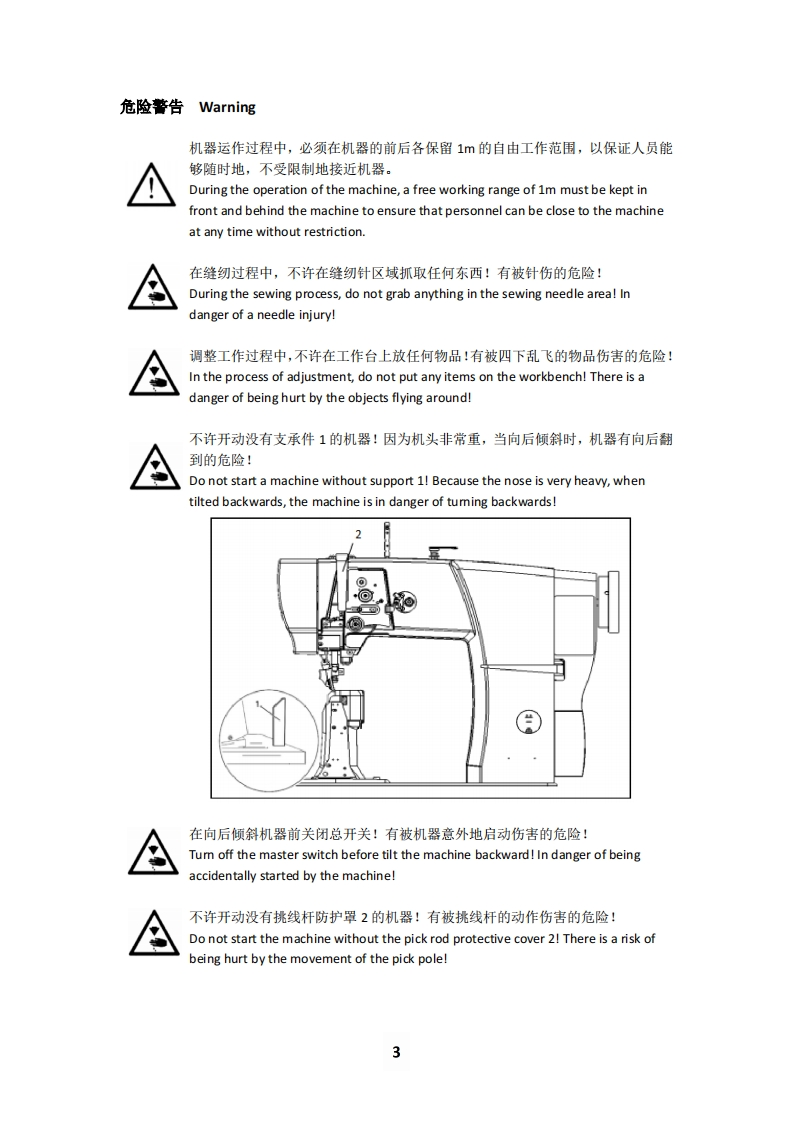 危险警告 Warning

机器运作过程中，必须在机器的前后各保留 1m 的自由工作范围，以保证人员能够随时地，不受限制地接近机器。
During the operation of the machine, a free working range of 1m must be kept in front and behind the machine to ensure that personnel can be close to the machine at any time without restriction.

在缝纫过程中，不许在缝纫针区域抓取任何东西！有被针伤的危险！
During the sewing process, do not grab anything in the sewing needle area! In danger of a needle injury!

调整工作过程中，不许在工作台上放任何物品！有被四下乱飞的物品伤害的危险！
In the process of adjustment, do not put any items on the workbench! There is a danger of being hurt by the objects flying around!

不许开动没有支承件 1 的机器！因为机头非常重，当向后倾斜时，机器有向后翻到的危险！
Do not start a machine without support 1! Because the nose is very heavy, when tilted backwards, the machine is in danger of turning backwards!

2

1

在向后倾斜机器前关闭总开关！有被机器意外地启动伤害的危险！
Turn off the master switch before tilt the machine backward! In danger of being accidentally started by the machine!

不许开动没有挑线杆防护罩 2 的机器！有被挑线杆的动作伤害的危险！
Do not start the machine without the pick rod protective cover 2! There is a risk of being hurt by the movement of the pick pole!

3