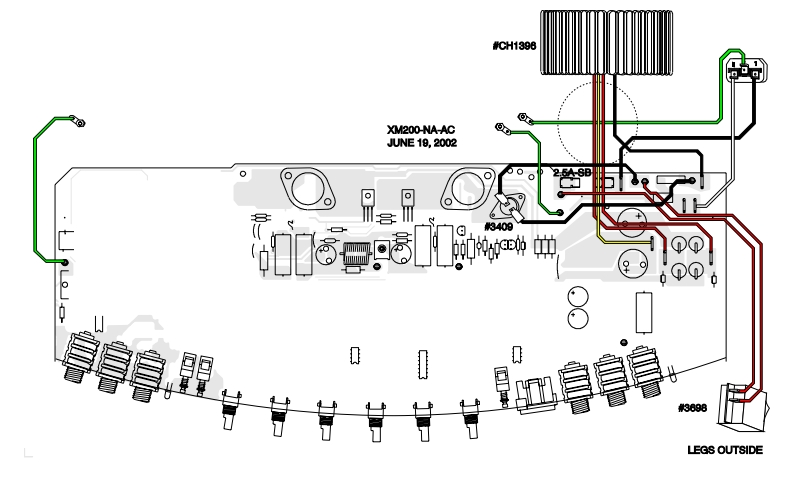 #CH1396

XM200-NA-AC
JUNE 19, 2002

2.5A-SB

#3409

#3698

LEGS OUTSIDE