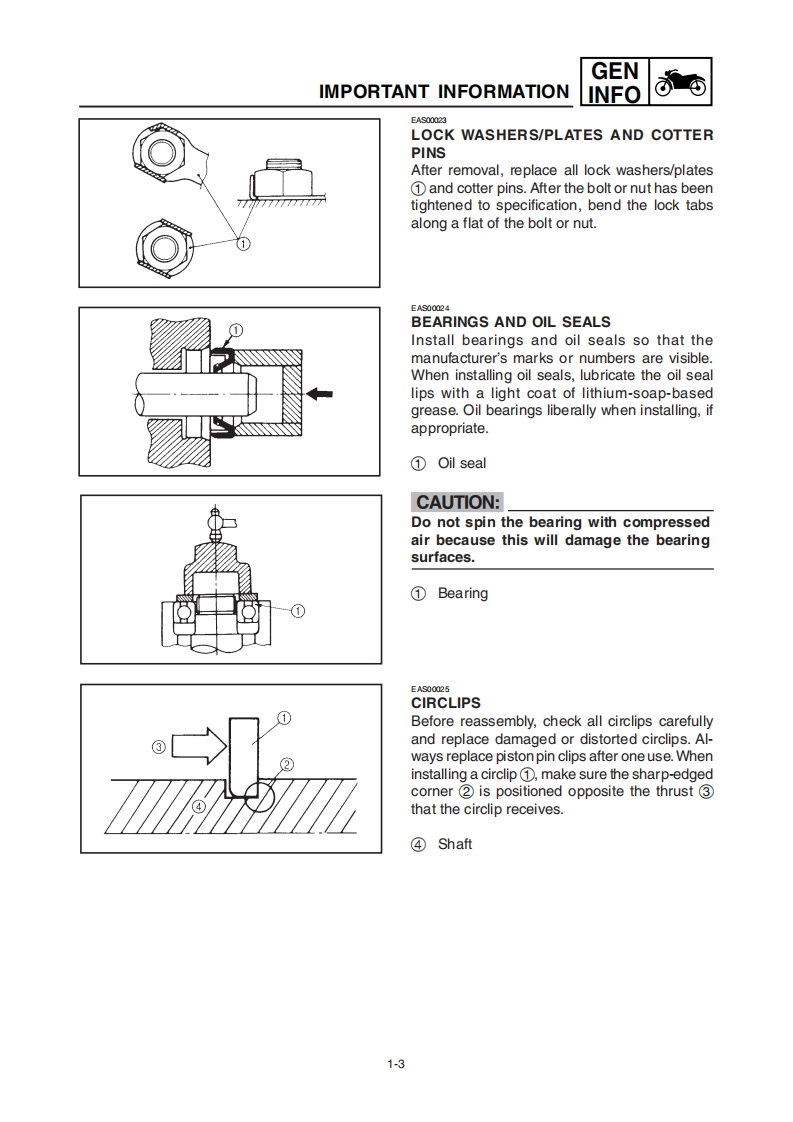 IMPORTANT INFORMATION

GEN INFO

①

EAS00023
LOCK WASHERS/PLATES AND COTTER PINS
After removal, replace all lock washers/plates ① and cotter pins. After the bolt or nut has been tightened to specification, bend the lock tabs along a flat of the bolt or nut.

①

EAS00024
BEARINGS AND OIL SEALS
Install bearings and oil seals so that the manufacturer's marks or numbers are visible. When installing oil seals, lubricate the oil seal lips with a light coat of lithium-soap-based grease. Oil bearings liberally when installing, if appropriate.

① Oil seal

①

CAUTION:
Do not spin the bearing with compressed air because this will damage the bearing surfaces.

① Bearing

①
②
③
④

EAS00025
CIRCLIPS
Before reassembly, check all circlips carefully and replace damaged or distorted circlips. Always replace piston pin clips after one use. When installing a circlip ①, make sure the sharp-edged corner ② is positioned opposite the thrust ③ that the circlip receives.

④ Shaft

1-3