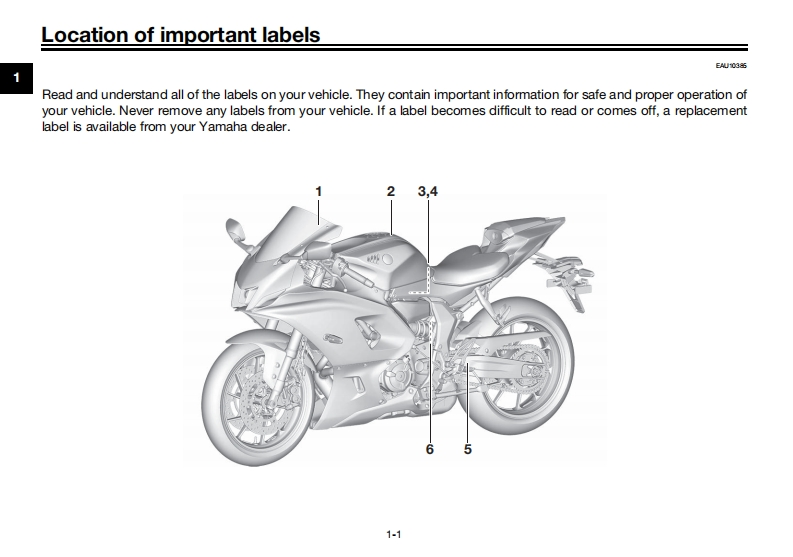 Location of important labels

1

EAU10385

Read and understand all of the labels on your vehicle. They contain important information for safe and proper operation of your vehicle. Never remove any labels from your vehicle. If a label becomes difficult to read or comes off, a replacement label is available from your Yamaha dealer.

1
2
3,4
6
5

1-1