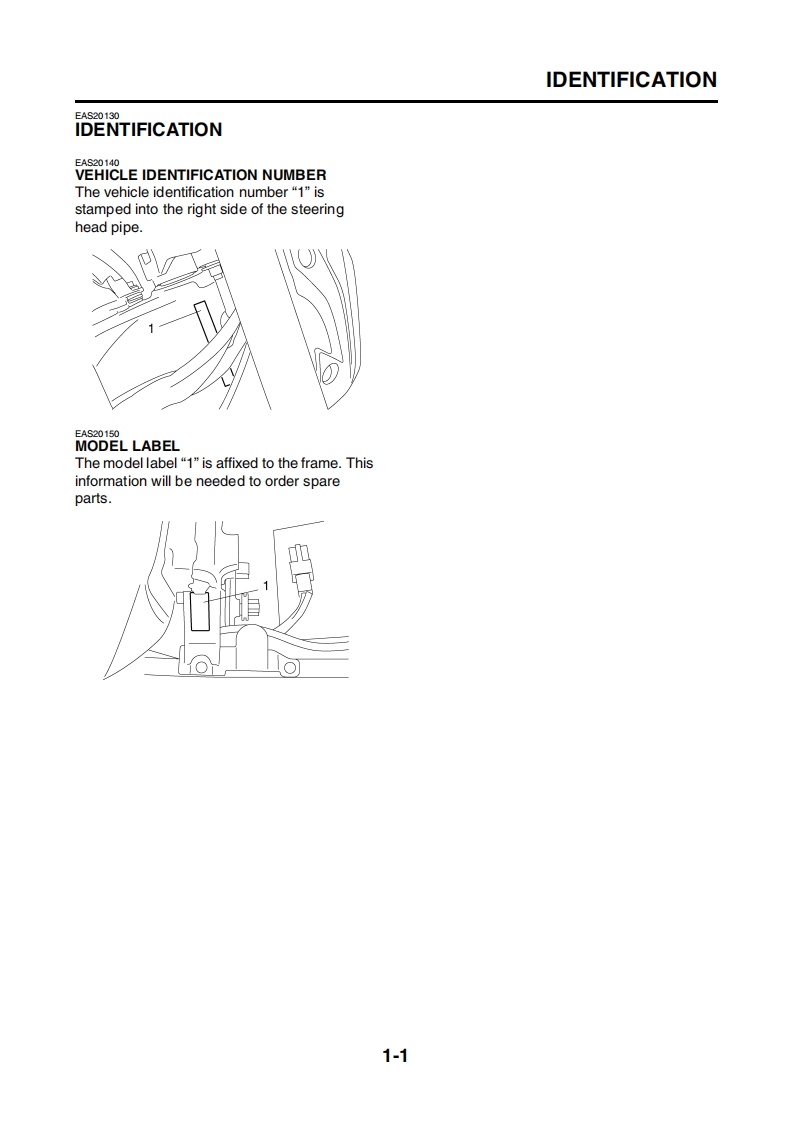 IDENTIFICATION

EAS20130
IDENTIFICATION

EAS20140
VEHICLE IDENTIFICATION NUMBER
The vehicle identification number “1” is stamped into the right side of the steering head pipe.

1

EAS20150
MODEL LABEL
The model label “1” is affixed to the frame. This information will be needed to order spare parts.

1

1-1