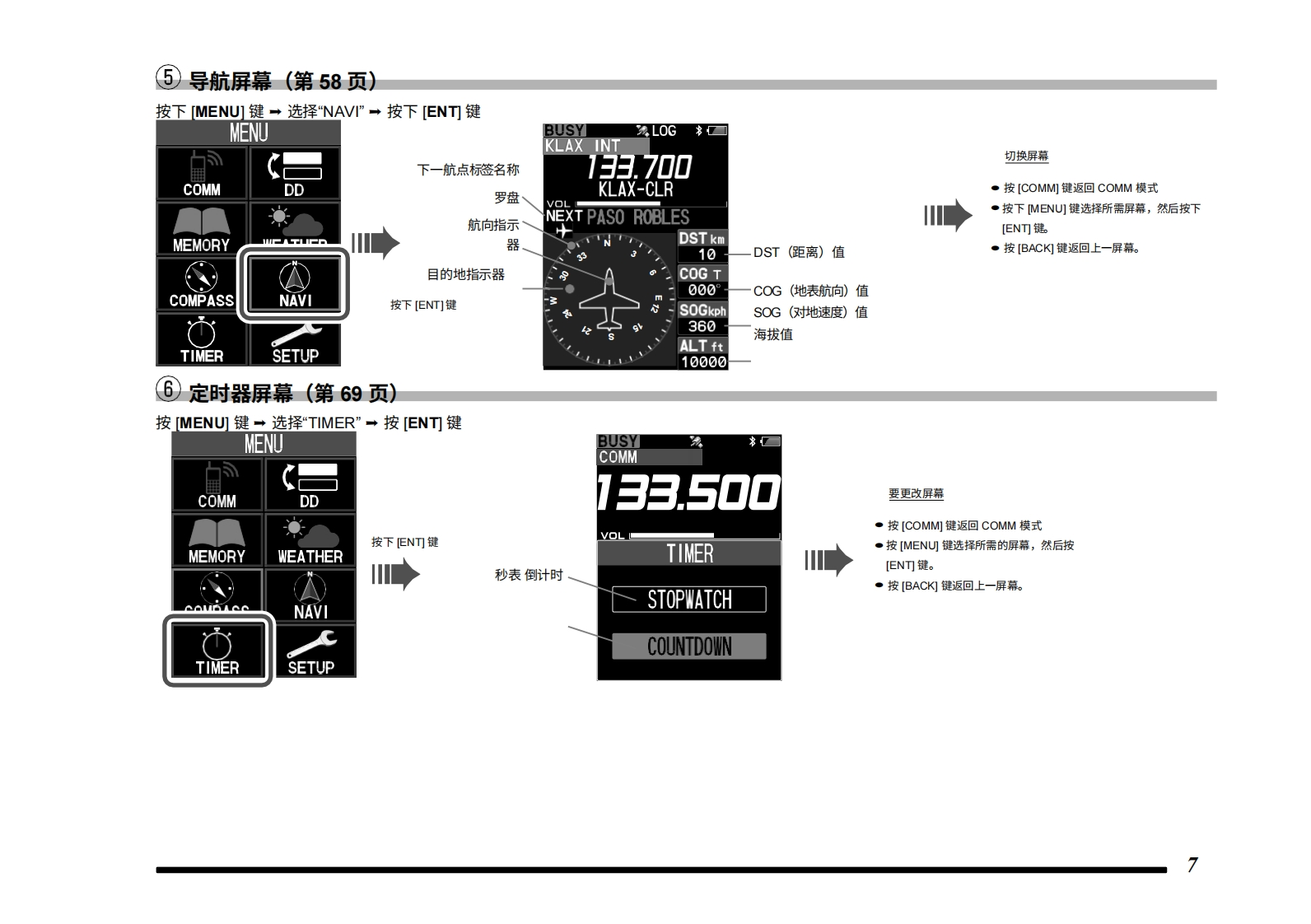 ⑤ 导航屏幕（第 58 页）

按下 [MENU] 键 ➡ 选择“NAVI” ➡ 按下 [ENT] 键

MENU

COMM DD

MEMORY WEATHER

COMPASS NAVI

TIMER SETUP

按下 [ENT] 键

下一航点标签名称

罗盘

航向指示器

目的地指示器

BUSY LOG

KLAX INT

133.700

KLAX-CLR

VOL

NEXT PASO ROBLES

N 3 6 E 12 15 S 21 24 W 30 33

DST km 10

COG T 000°

SOG kph 360

ALT ft 10000

DST（距离）值

COG（地表航向）值

SOG（对地速度）值

海拔值

切换屏幕

● 按 [COMM] 键返回 COMM 模式

● 按下 [MENU] 键选择所需屏幕，然后按下 [ENT] 键。

● 按 [BACK] 键返回上一屏幕。

⑥ 定时器屏幕（第 69 页）

按 [MENU] 键 ➡ 选择“TIMER” ➡ 按 [ENT] 键

MENU

COMM DD

MEMORY WEATHER

COMPASS NAVI

TIMER SETUP

按下 [ENT] 键

秒表 倒计时

BUSY

COMM

133.500

VOL

TIMER

STOPWATCH

COUNTDOWN

要更改屏幕

● 按 [COMM] 键返回 COMM 模式

● 按 [MENU] 键选择所需的屏幕，然后按 [ENT] 键。

● 按 [BACK] 键返回上一屏幕。

7