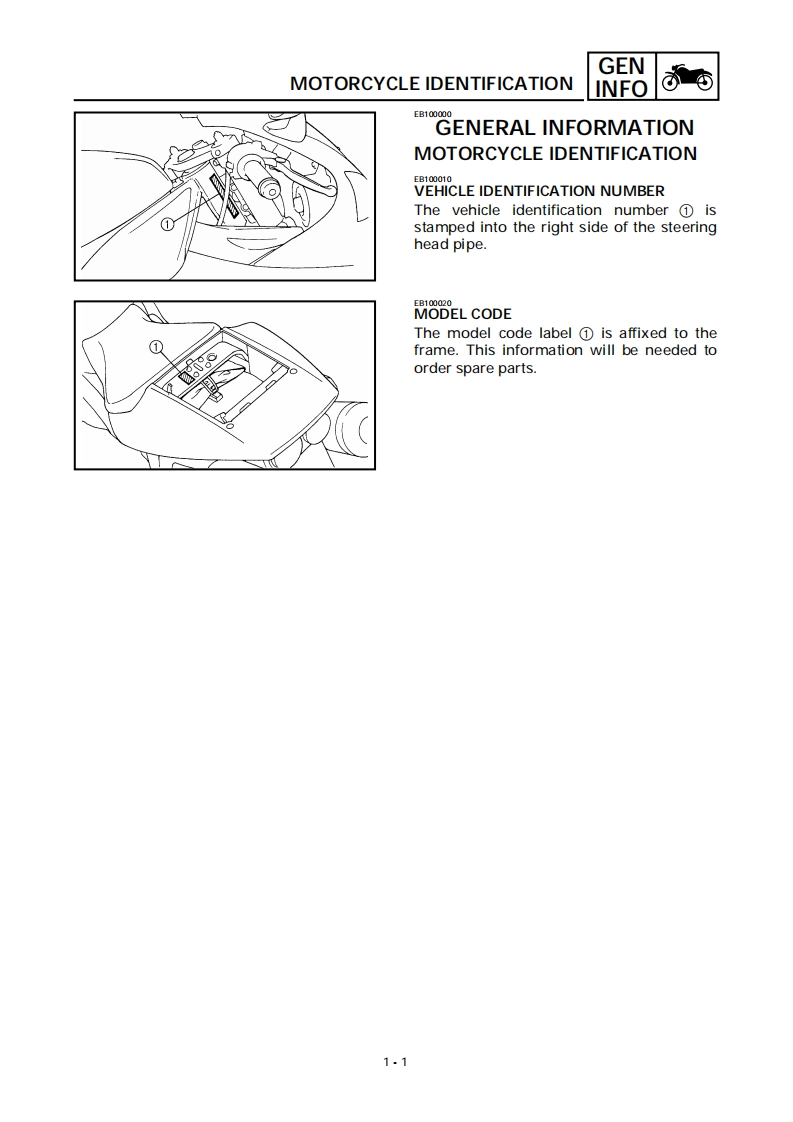 MOTORCYCLE IDENTIFICATION

GEN INFO

①

①

EB100000
GENERAL INFORMATION
MOTORCYCLE IDENTIFICATION

EB100010
VEHICLE IDENTIFICATION NUMBER
The vehicle identification number ① is stamped into the right side of the steering head pipe.

EB100020
MODEL CODE
The model code label ① is affixed to the frame. This information will be needed to order spare parts.

1 - 1