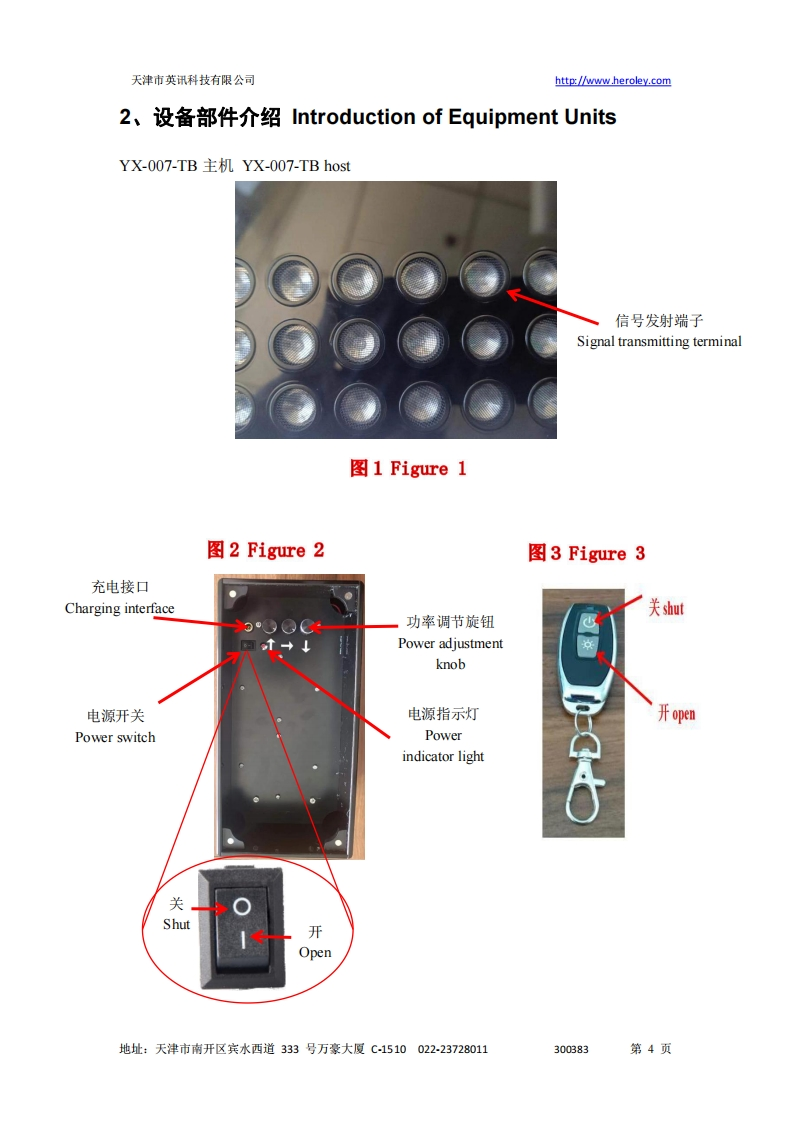 天津市英讯科技有限公司 http://www.heroley.com

2、设备部件介绍 Introduction of Equipment Units

YX-007-TB 主机 YX-007-TB host

信号发射端子
Signal transmitting terminal

图 1 Figure 1

图 2 Figure 2

充电接口
Charging interface

功率调节旋钮
Power adjustment knob

电源开关
Power switch

电源指示灯
Power indicator light

关
Shut

开
Open

图 3 Figure 3

关 shut

开 open

地址：天津市南开区宾水西道 333 号万豪大厦 C-1510 022-23728011 300383 第 4 页