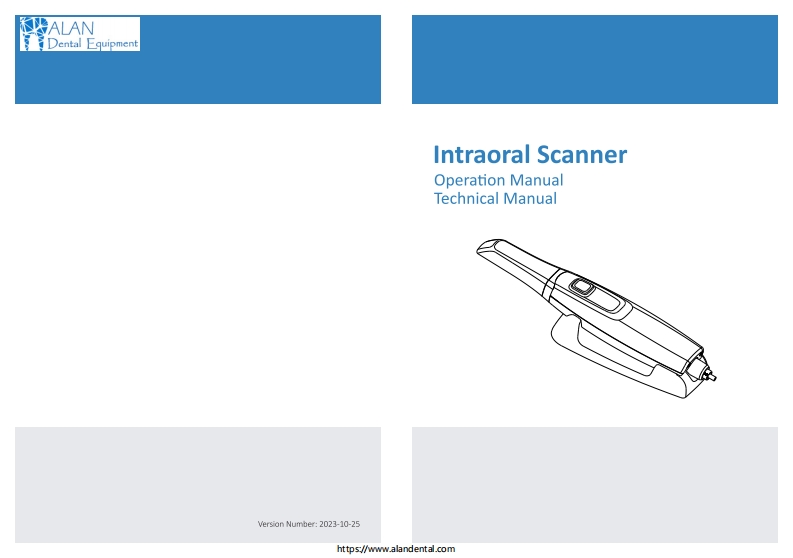 ALAN
Dental Equipment

Version Number: 2023-10-25

Intraoral Scanner
Operation Manual
Technical Manual

https://www.alandental.com