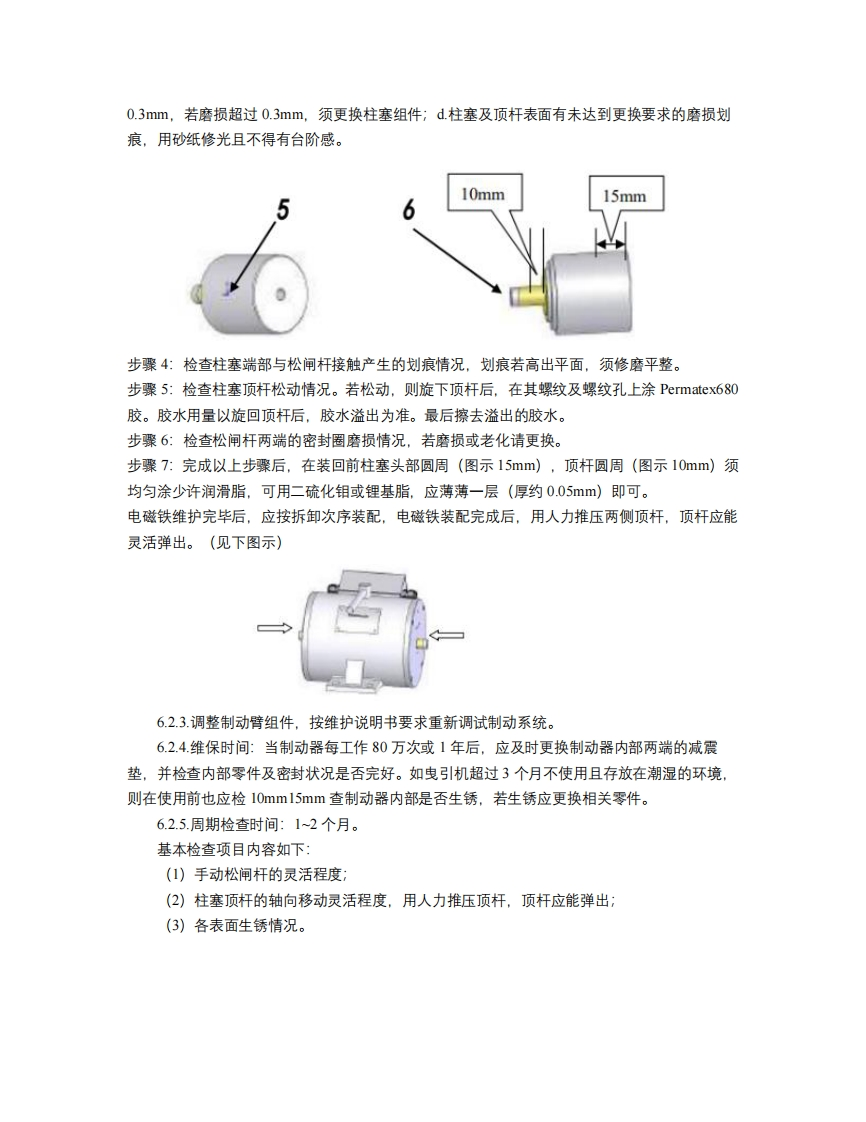 0.3mm，若磨损超过 0.3mm，须更换柱塞组件；d.柱塞及顶杆表面有未达到更换要求的磨损划痕，用砂纸修光且不得有台阶感。

5

6

10mm

15mm

步骤 4：检查柱塞端部与松闸杆接触产生的划痕情况，划痕若高出平面，须修磨平整。
步骤 5：检查柱塞顶杆松动情况。若松动，则旋下顶杆后，在其螺纹及螺纹孔上涂 Permatex680 胶。胶水用量以旋回顶杆后，胶水溢出为准。最后擦去溢出的胶水。
步骤 6：检查松闸杆两端的密封圈磨损情况，若磨损或老化请更换。
步骤 7：完成以上步骤后，在装回前柱塞头部圆周（图示 15mm），顶杆圆周（图示 10mm）须均匀涂少许润滑脂，可用二硫化钼或锂基脂，应薄薄一层（厚约 0.05mm）即可。
电磁铁维护完毕后，应按拆卸次序装配，电磁铁装配完成后，用人力推压两侧顶杆，顶杆应能灵活弹出。（见下图示）

6.2.3.调整制动臂组件，按维护说明书要求重新调试制动系统。

6.2.4.维保时间：当制动器每工作 80 万次或 1 年后，应及时更换制动器内部两端的减震垫，并检查内部零件及密封状况是否完好。如曳引机超过 3 个月不使用且存放在潮湿的环境，则在使用前也应检 10mm15mm 查制动器内部是否生锈，若生锈应更换相关零件。

6.2.5.周期检查时间：1~2 个月。

基本检查项目内容如下：
（1）手动松闸杆的灵活程度；
（2）柱塞顶杆的轴向移动灵活程度，用人力推压顶杆，顶杆应能弹出；
（3）各表面生锈情况。