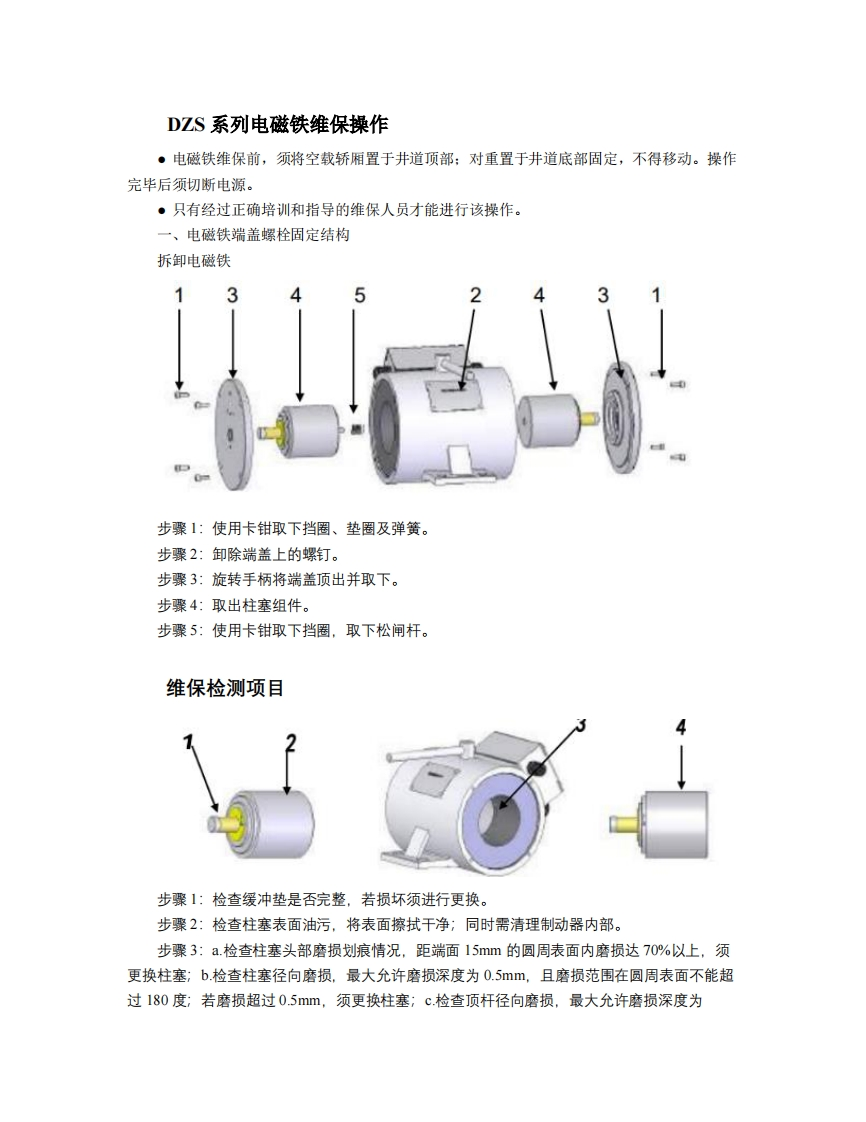 DZS 系列电磁铁维保操作

● 电磁铁维保前，须将空载轿厢置于井道顶部；对重置于井道底部固定，不得移动。操作完毕后须切断电源。

● 只有经过正确培训和指导的维保人员才能进行该操作。

一、电磁铁端盖螺栓固定结构

拆卸电磁铁

1 3 4 5 2 4 3 1

步骤 1：使用卡钳取下挡圈、垫圈及弹簧。

步骤 2：卸除端盖上的螺钉。

步骤 3：旋转手柄将端盖顶出并取下。

步骤 4：取出柱塞组件。

步骤 5：使用卡钳取下挡圈，取下松闸杆。

维保检测项目

1 2 3 4

步骤 1：检查缓冲垫是否完整，若损坏须进行更换。

步骤 2：检查柱塞表面油污，将表面擦拭干净；同时需清理制动器内部。

步骤 3：a.检查柱塞头部磨损划痕情况，距端面 15mm 的圆周表面内磨损达 70%以上，须更换柱塞；b.检查柱塞径向磨损，最大允许磨损深度为 0.5mm，且磨损范围在圆周表面不能超过 180 度；若磨损超过 0.5mm，须更换柱塞；c.检查顶杆径向磨损，最大允许磨损深度为