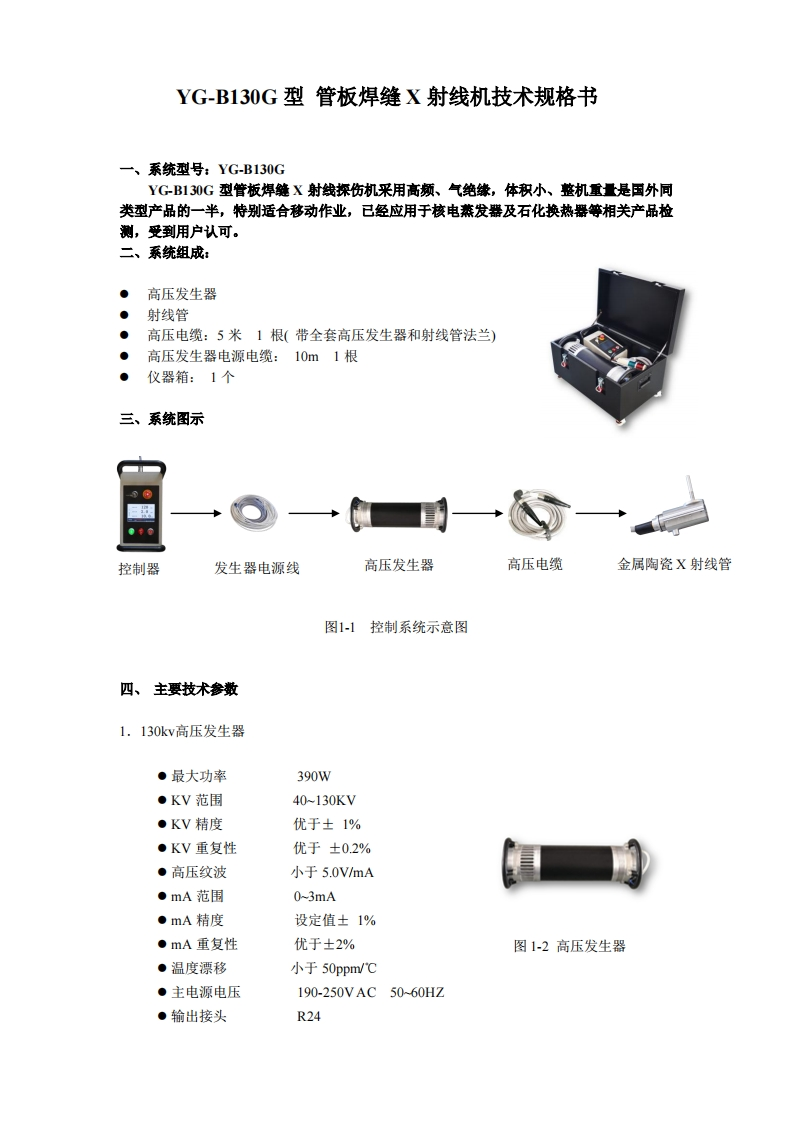 YG-B130G 型 管板焊缝 X 射线机技术规格书

一、系统型号：YG-B130G

YG-B130G 型管板焊缝 X 射线探伤机采用高频、气绝缘，体积小、整机重量是国外同类型产品的一半，特别适合移动作业，已经应用于核电蒸发器及石化换热器等相关产品检测，受到用户认可。

二、系统组成：

● 高压发生器
● 射线管
● 高压电缆：5 米 1 根( 带全套高压发生器和射线管法兰)
● 高压发生器电源电缆： 10m 1 根
● 仪器箱： 1 个

三、系统图示

控制器 发生器电源线 高压发生器 高压电缆 金属陶瓷 X 射线管

图1-1 控制系统示意图

四、 主要技术参数

1．130kv高压发生器

● 最大功率 390W
● KV 范围 40~130KV
● KV 精度 优于± 1%
● KV 重复性 优于 ±0.2%
● 高压纹波 小于 5.0V/mA
● mA 范围 0~3mA
● mA 精度 设定值± 1%
● mA 重复性 优于±2%
● 温度漂移 小于 50ppm/℃
● 主电源电压 190-250VAC 50~60HZ
● 输出接头 R24

图 1-2 高压发生器