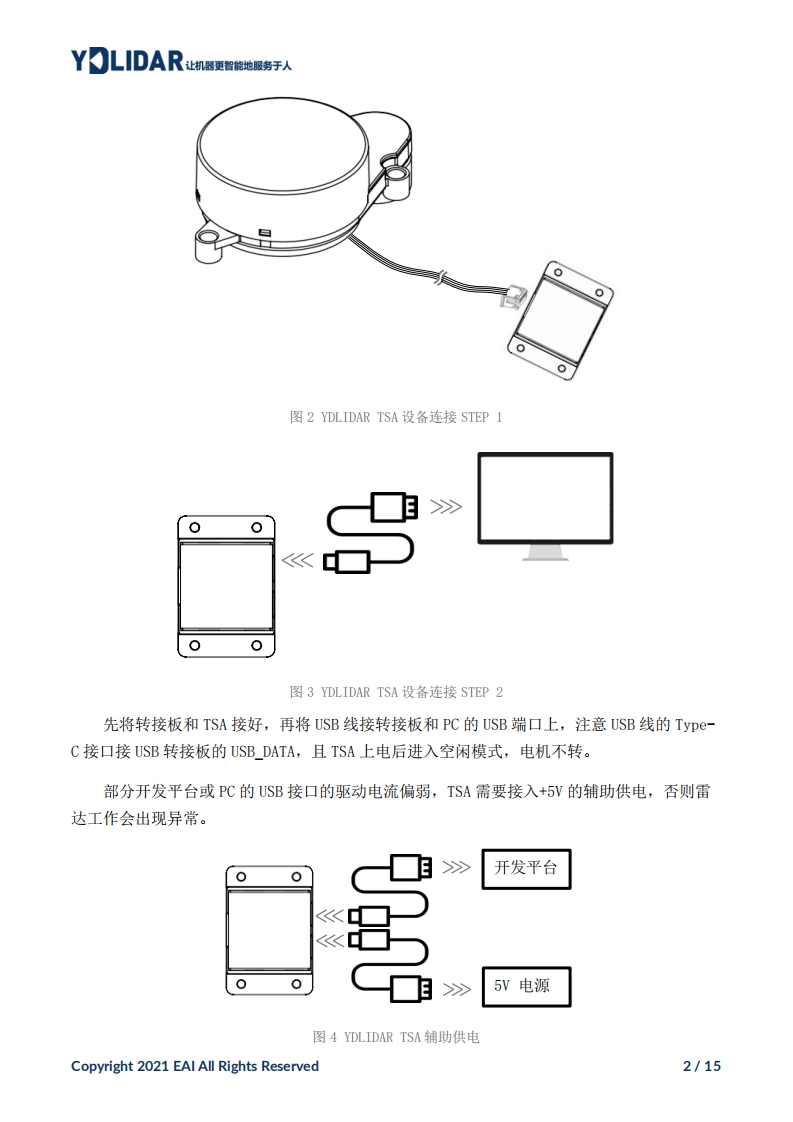 YDLIDAR 让机器更智能地服务于人

图 2 YDLIDAR TSA 设备连接 STEP 1

图 3 YDLIDAR TSA 设备连接 STEP 2

先将转接板和 TSA 接好，再将 USB 线接转接板和 PC 的 USB 端口上，注意 USB 线的 Type-C 接口接 USB 转接板的 USB_DATA，且 TSA 上电后进入空闲模式，电机不转。

部分开发平台或 PC 的 USB 接口的驱动电流偏弱，TSA 需要接入+5V 的辅助供电，否则雷达工作会出现异常。

开发平台

5V 电源

图 4 YDLIDAR TSA 辅助供电

Copyright 2021 EAI All Rights Reserved

2 / 15