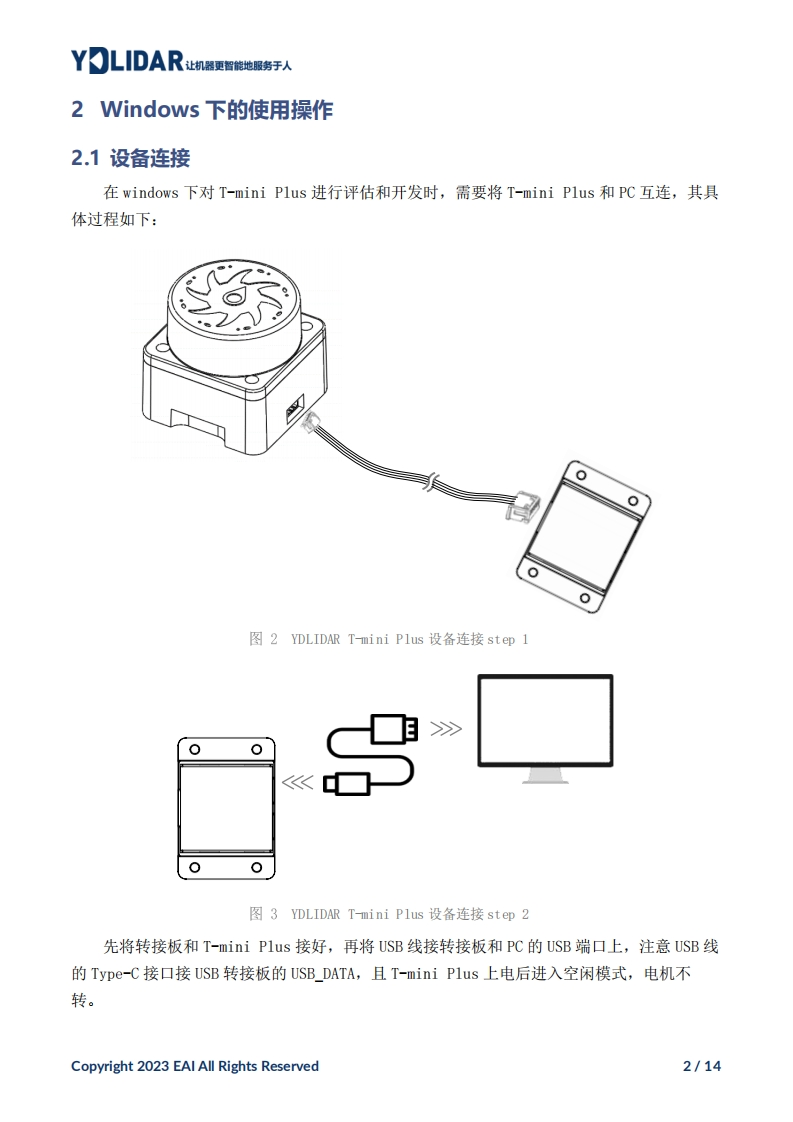 YDLIDAR 让机器更智能地服务于人

2 Windows 下的使用操作

2.1 设备连接

在 windows 下对 T-mini Plus 进行评估和开发时，需要将 T-mini Plus 和 PC 互连，其具体过程如下：

图 2 YDLIDAR T-mini Plus 设备连接 step 1

图 3 YDLIDAR T-mini Plus 设备连接 step 2

先将转接板和 T-mini Plus 接好，再将 USB 线接转接板和 PC 的 USB 端口上，注意 USB 线的 Type-C 接口接 USB 转接板的 USB_DATA，且 T-mini Plus 上电后进入空闲模式，电机不转。

Copyright 2023 EAI All Rights Reserved 2 / 14