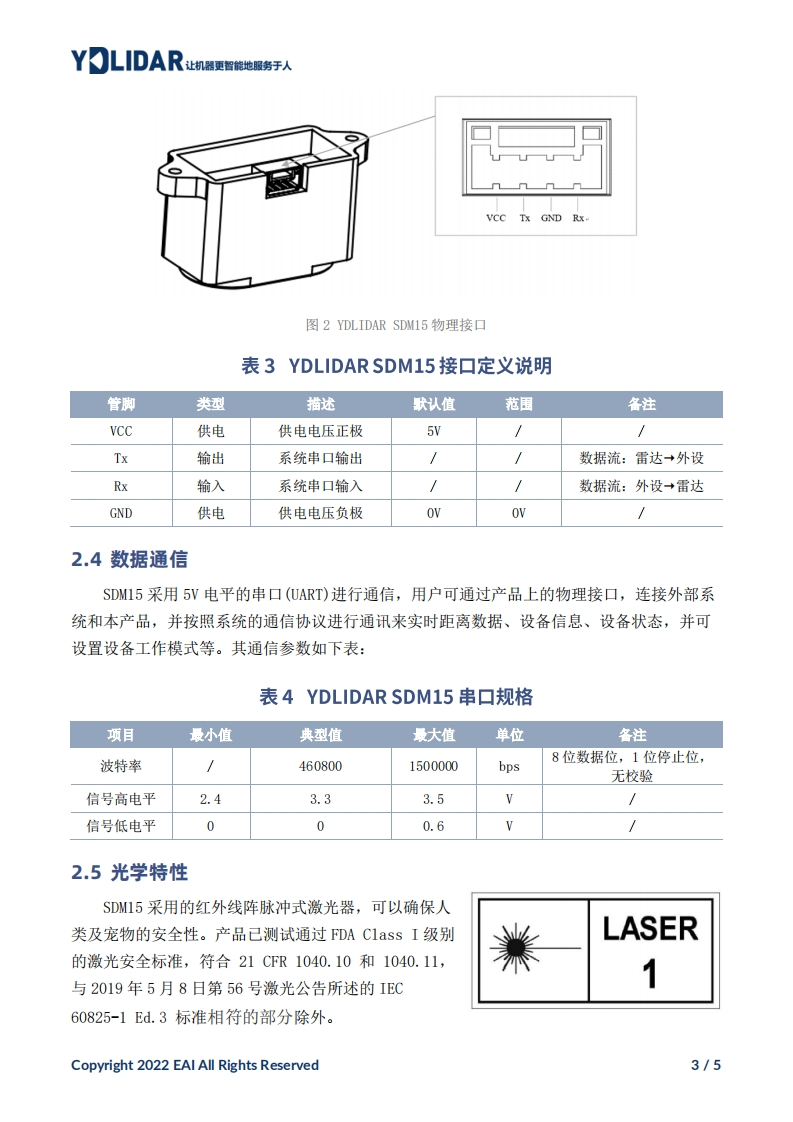 YDLIDAR 让机器更智能地服务于人

VCC Tx GND Rx

图 2 YDLIDAR SDM15 物理接口

表 3 YDLIDAR SDM15 接口定义说明

| 管脚 | 类型 | 描述 | 默认值 | 范围 | 备注 |
|---|---|---|---|---|---|
| VCC | 供电 | 供电电压正极 | 5V | / | / |
| Tx | 输出 | 系统串口输出 | / | / | 数据流：雷达→外设 |
| Rx | 输入 | 系统串口输入 | / | / | 数据流：外设→雷达 |
| GND | 供电 | 供电电压负极 | 0V | 0V | / |

2.4 数据通信

SDM15 采用 5V 电平的串口(UART)进行通信，用户可通过产品上的物理接口，连接外部系统和本产品，并按照系统的通信协议进行通讯来实时距离数据、设备信息、设备状态，并可设置设备工作模式等。其通信参数如下表：

表 4 YDLIDAR SDM15 串口规格

| 项目 | 最小值 | 典型值 | 最大值 | 单位 | 备注 |
|---|---|---|---|---|---|
| 波特率 | / | 460800 | 1500000 | bps | 8 位数据位，1 位停止位，无校验 |
| 信号高电平 | 2.4 | 3.3 | 3.5 | V | / |
| 信号低电平 | 0 | 0 | 0.6 | V | / |

2.5 光学特性

SDM15 采用的红外线阵脉冲式激光器，可以确保人类及宠物的安全性。产品已测试通过 FDA Class I 级别的激光安全标准，符合 21 CFR 1040.10 和 1040.11，与 2019 年 5 月 8 日第 56 号激光公告所述的 IEC 60825-1 Ed.3 标准相符的部分除外。

LASER
1

Copyright 2022 EAI All Rights Reserved 3 / 5