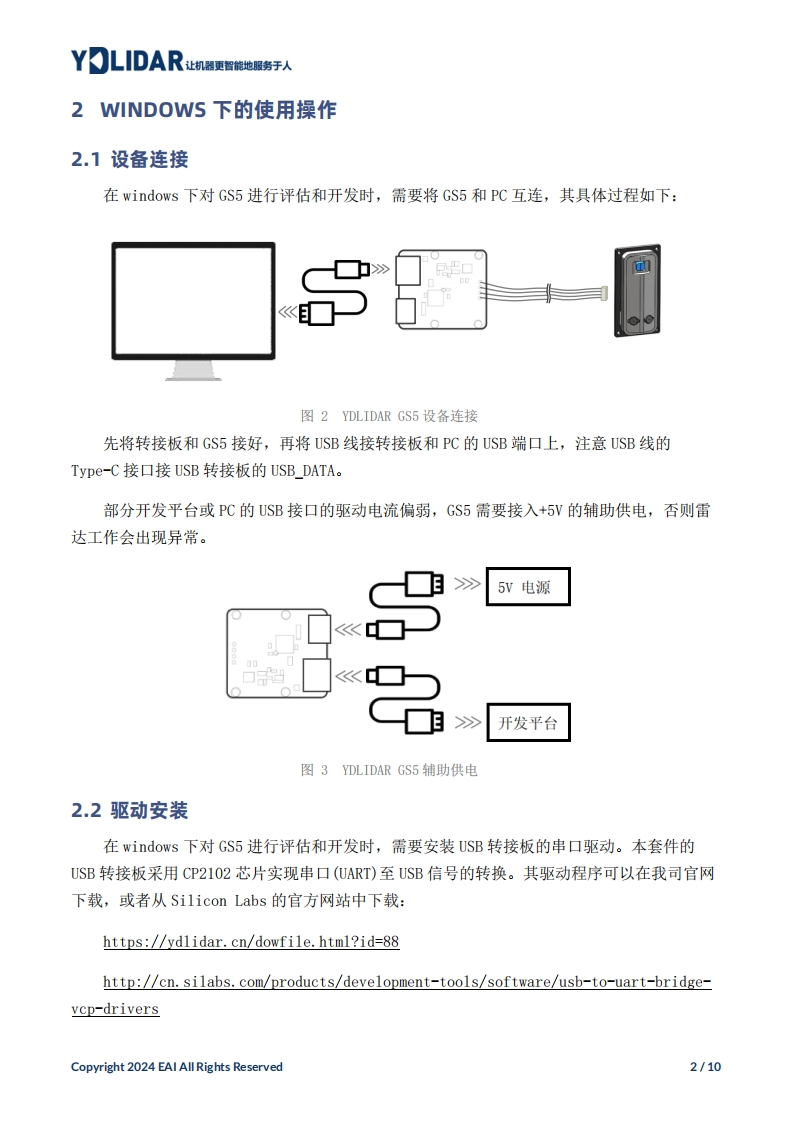 YDLIDAR 让机器更智能地服务于人

2 WINDOWS 下的使用操作

2.1 设备连接

在 windows 下对 GS5 进行评估和开发时，需要将 GS5 和 PC 互连，其具体过程如下：

图 2 YDLIDAR GS5 设备连接

先将转接板和 GS5 接好，再将 USB 线接转接板和 PC 的 USB 端口上，注意 USB 线的 Type-C 接口接 USB 转接板的 USB_DATA。

部分开发平台或 PC 的 USB 接口的驱动电流偏弱，GS5 需要接入+5V 的辅助供电，否则雷达工作会出现异常。

5V 电源

开发平台

图 3 YDLIDAR GS5 辅助供电

2.2 驱动安装

在 windows 下对 GS5 进行评估和开发时，需要安装 USB 转接板的串口驱动。本套件的 USB 转接板采用 CP2102 芯片实现串口(UART)至 USB 信号的转换。其驱动程序可以在我司官网下载，或者从 Silicon Labs 的官方网站中下载：

https://ydlidar.cn/dowfile.html?id=88

http://cn.silabs.com/products/development-tools/software/usb-to-uart-bridge-vcp-drivers

Copyright 2024 EAI All Rights Reserved 2 / 10