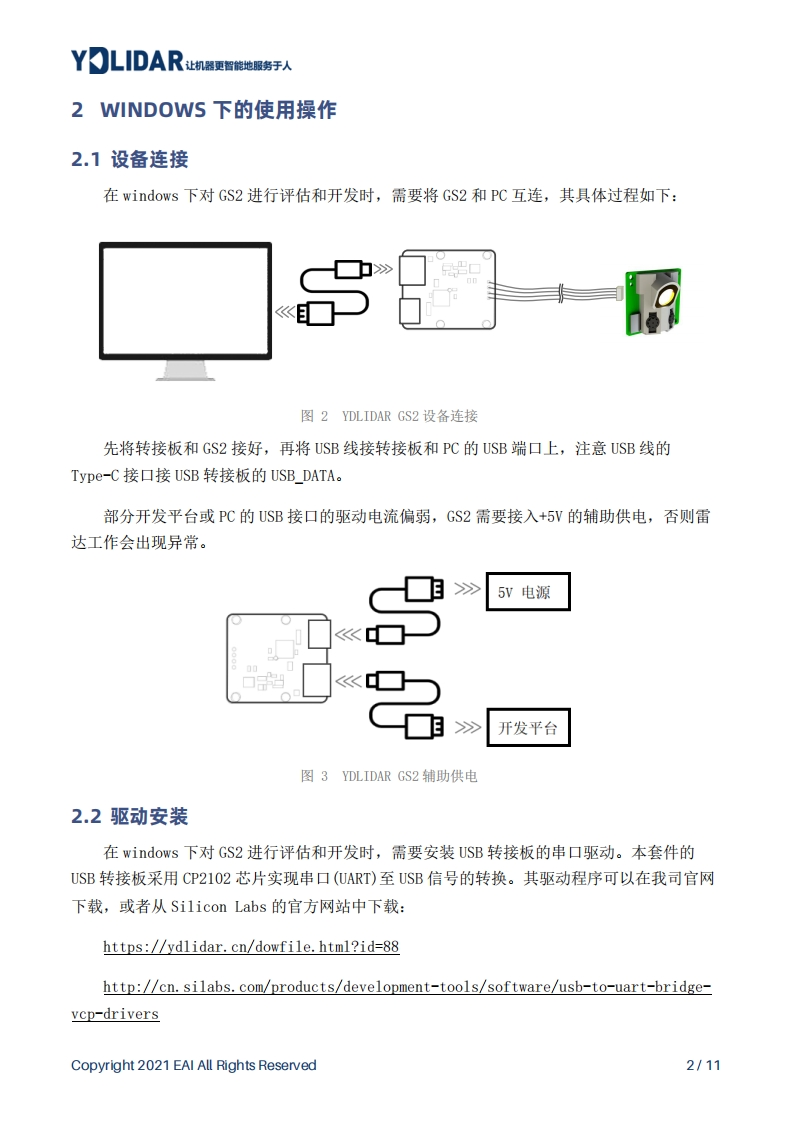 YDLIDAR 让机器更智能地服务于人

2 WINDOWS 下的使用操作

2.1 设备连接

在 windows 下对 GS2 进行评估和开发时，需要将 GS2 和 PC 互连，其具体过程如下：

图 2 YDLIDAR GS2 设备连接

先将转接板和 GS2 接好，再将 USB 线接转接板和 PC 的 USB 端口上，注意 USB 线的 Type-C 接口接 USB 转接板的 USB_DATA。

部分开发平台或 PC 的 USB 接口的驱动电流偏弱，GS2 需要接入+5V 的辅助供电，否则雷达工作会出现异常。

5V 电源

开发平台

图 3 YDLIDAR GS2 辅助供电

2.2 驱动安装

在 windows 下对 GS2 进行评估和开发时，需要安装 USB 转接板的串口驱动。本套件的 USB 转接板采用 CP2102 芯片实现串口(UART)至 USB 信号的转换。其驱动程序可以在我司官网下载，或者从 Silicon Labs 的官方网站中下载：

https://ydlidar.cn/dowfile.html?id=88

http://cn.silabs.com/products/development-tools/software/usb-to-uart-bridge-vcp-drivers

Copyright 2021 EAI All Rights Reserved 2 / 11