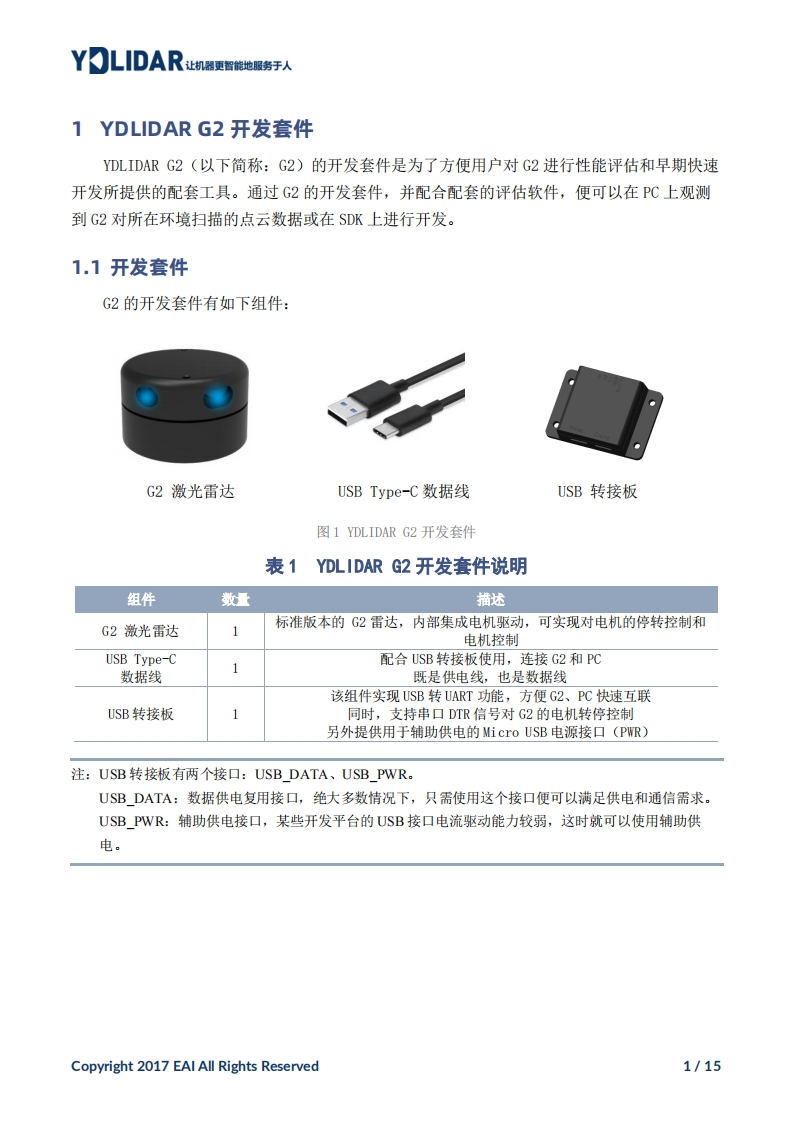 YDLIDAR 让机器更智能地服务于人

1 YDLIDAR G2 开发套件

YDLIDAR G2（以下简称：G2）的开发套件是为了方便用户对 G2 进行性能评估和早期快速开发所提供的配套工具。通过 G2 的开发套件，并配合配套的评估软件，便可以在 PC 上观测到 G2 对所在环境扫描的点云数据或在 SDK 上进行开发。

1.1 开发套件

G2 的开发套件有如下组件：

G2 激光雷达

USB Type-C 数据线

USB 转接板

图 1 YDLIDAR G2 开发套件

表 1 YDLIDAR G2 开发套件说明

| 组件 | 数量 | 描述 |
|---|---|---|
| G2 激光雷达 | 1 | 标准版本的 G2 雷达，内部集成电机驱动，可实现对电机的停转控制和电机控制 |
| USB Type-C 数据线 | 1 | 配合 USB 转接板使用，连接 G2 和 PC 既是供电线，也是数据线 |
| USB 转接板 | 1 | 该组件实现 USB 转 UART 功能，方便 G2、PC 快速互联 同时，支持串口 DTR 信号对 G2 的电机转停控制 另外提供用于辅助供电的 Micro USB 电源接口（PWR） |

注：USB 转接板有两个接口：USB_DATA、USB_PWR。

USB_DATA：数据供电复用接口，绝大多数情况下，只需使用这个接口便可以满足供电和通信需求。

USB_PWR：辅助供电接口，某些开发平台的 USB 接口电流驱动能力较弱，这时就可以使用辅助供电。

Copyright 2017 EAI All Rights Reserved 1 / 15