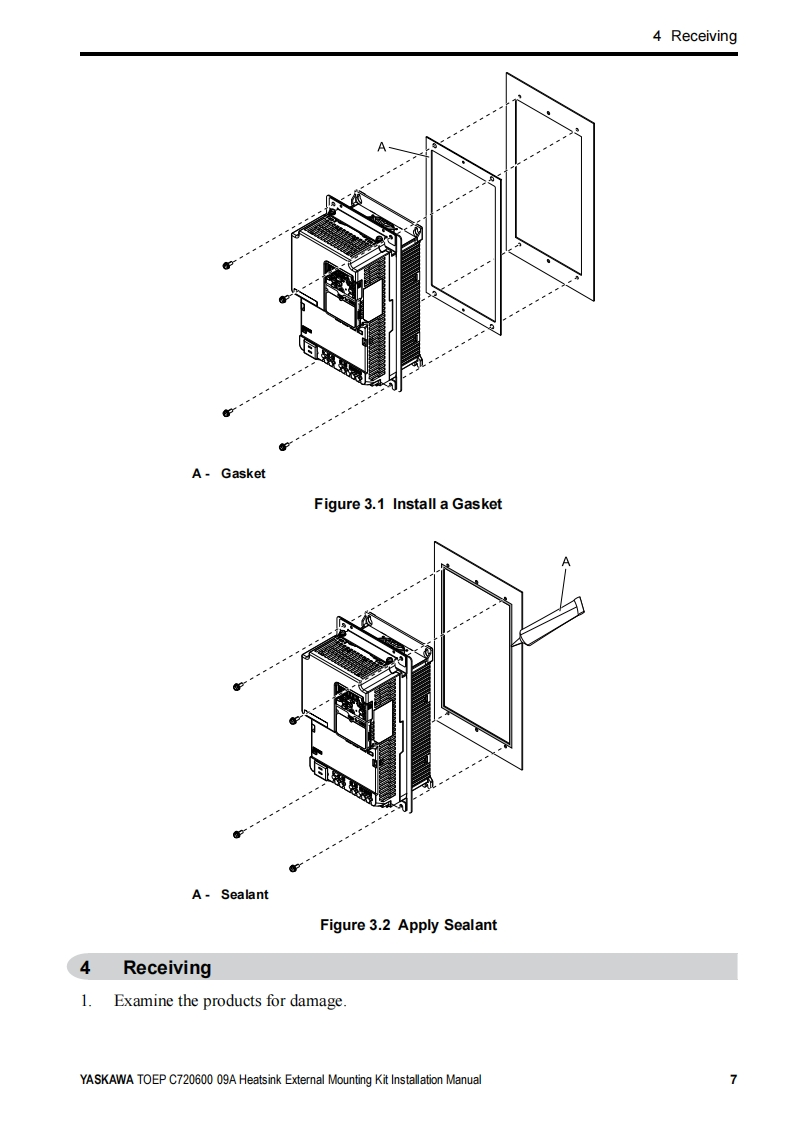 4 Receiving

A

A - Gasket

Figure 3.1 Install a Gasket

A

A - Sealant

Figure 3.2 Apply Sealant

4 Receiving

1. Examine the products for damage.

YASKAWA TOEP C720600 09A Heatsink External Mounting Kit Installation Manual 7